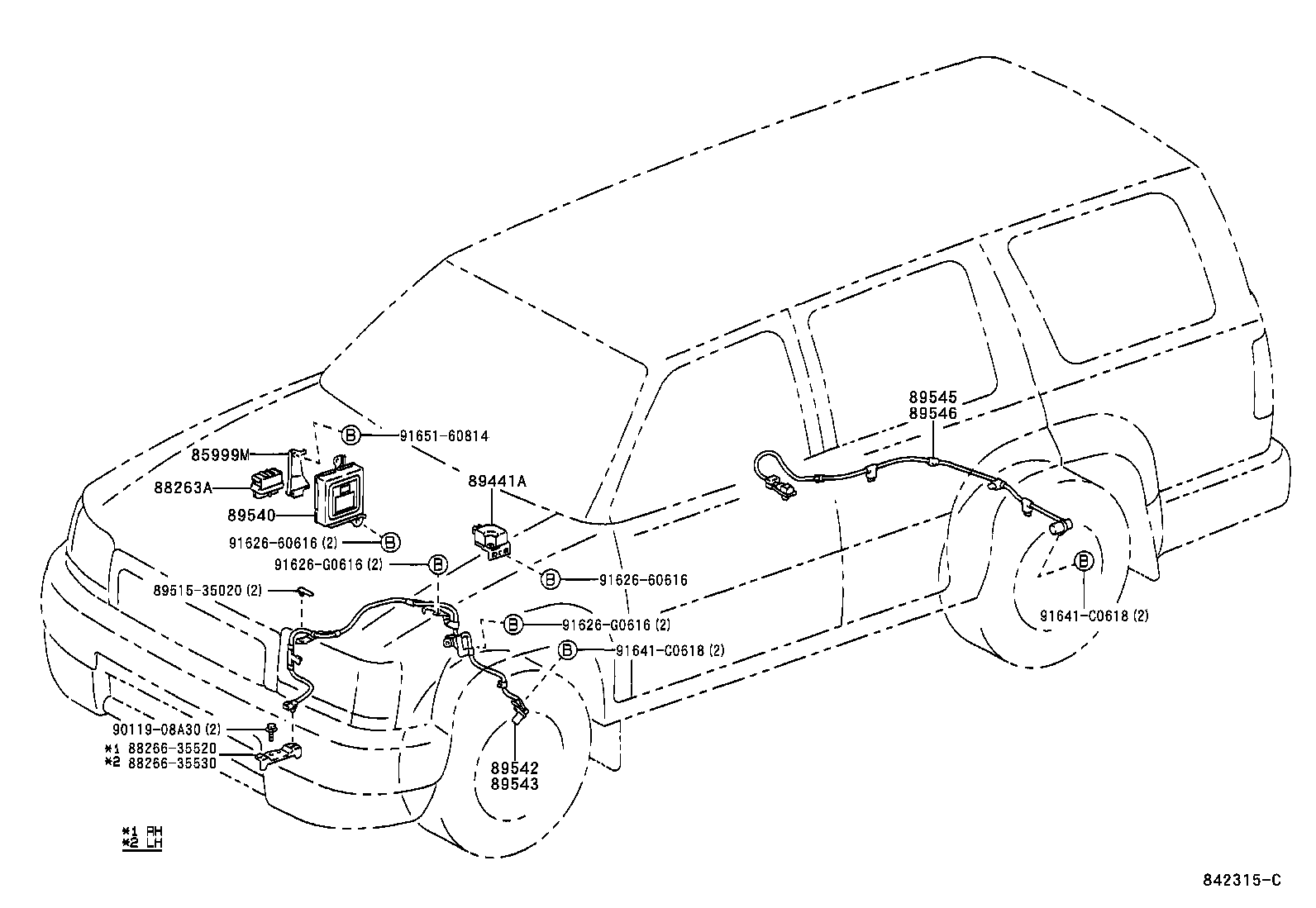 89545
89546

B 91651-60814

85999M
88263A
89540

89441A

91626-60616 (2) B
91626-G0616 (2) B
B 91626-60616

89515-35020 (2)

B 91626-G0616 (2)
B 91641-C0618 (2)

B
91641-C0618 (2)

90119-08A30 (2)
*1 88266-35520
*2 88266-35530

89542
89543

*1 RH
*2 LH

842315-C