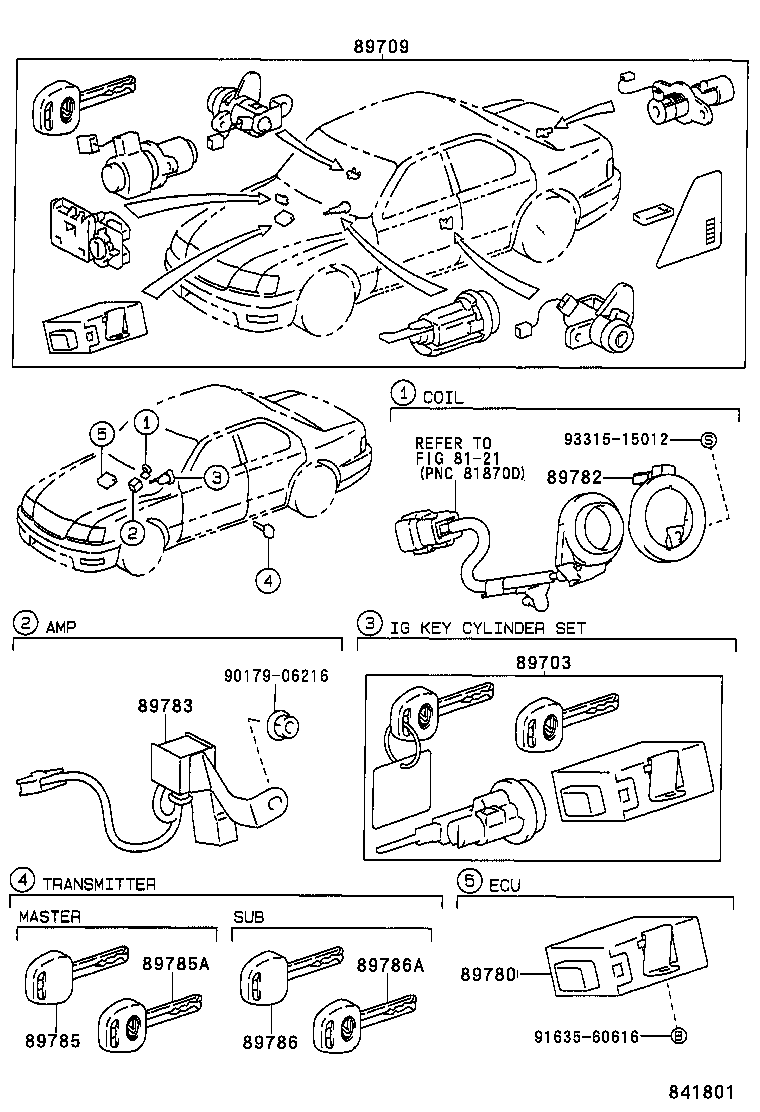 89709

5

1

3

2

4

1 COIL

REFER TO FIG 81-21 (PNC 81870D)

93315-15012 S

89782

2 AMP

90179-06216

89783

3 IG KEY CYLINDER SET

89703

4 TRANSMITTER

MASTER

89785A

89785

SUB

89786A

89786

5 ECU

89780

91635-60616 B

841801