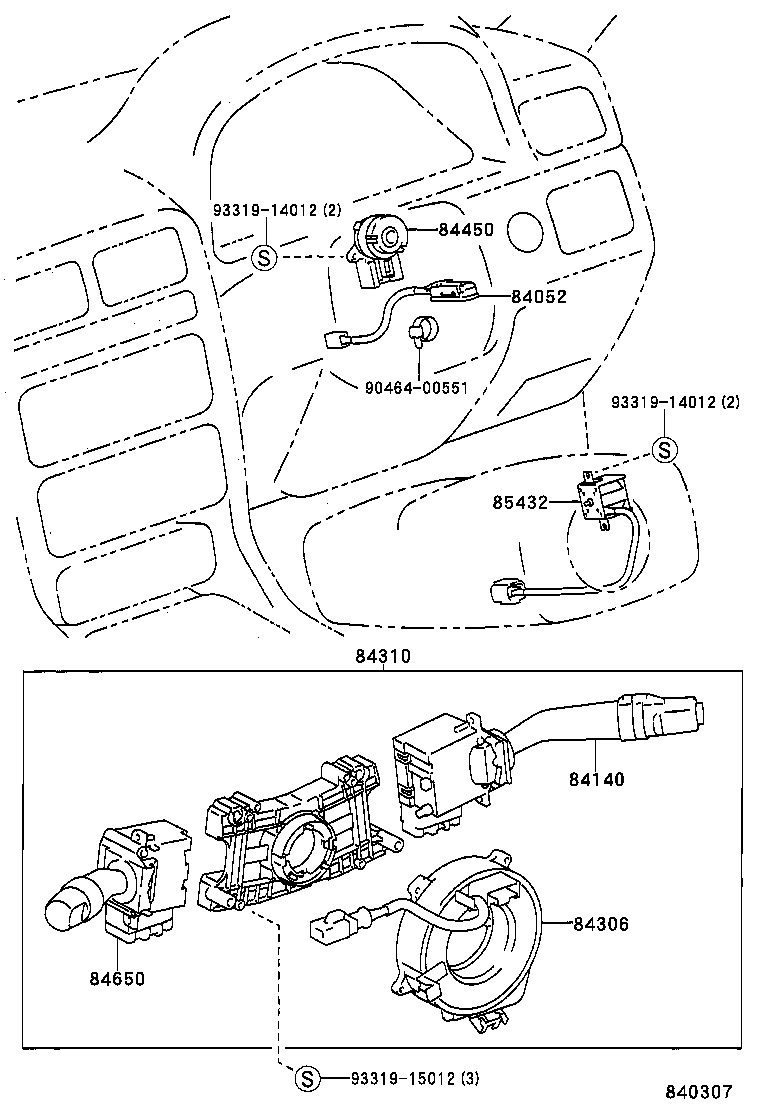 93319-14012 (2)
S
84450
84052
90464-00551
93319-14012 (2)
S
85432
84310
84140
84306
84650
S
93319-15012 (3)
840307