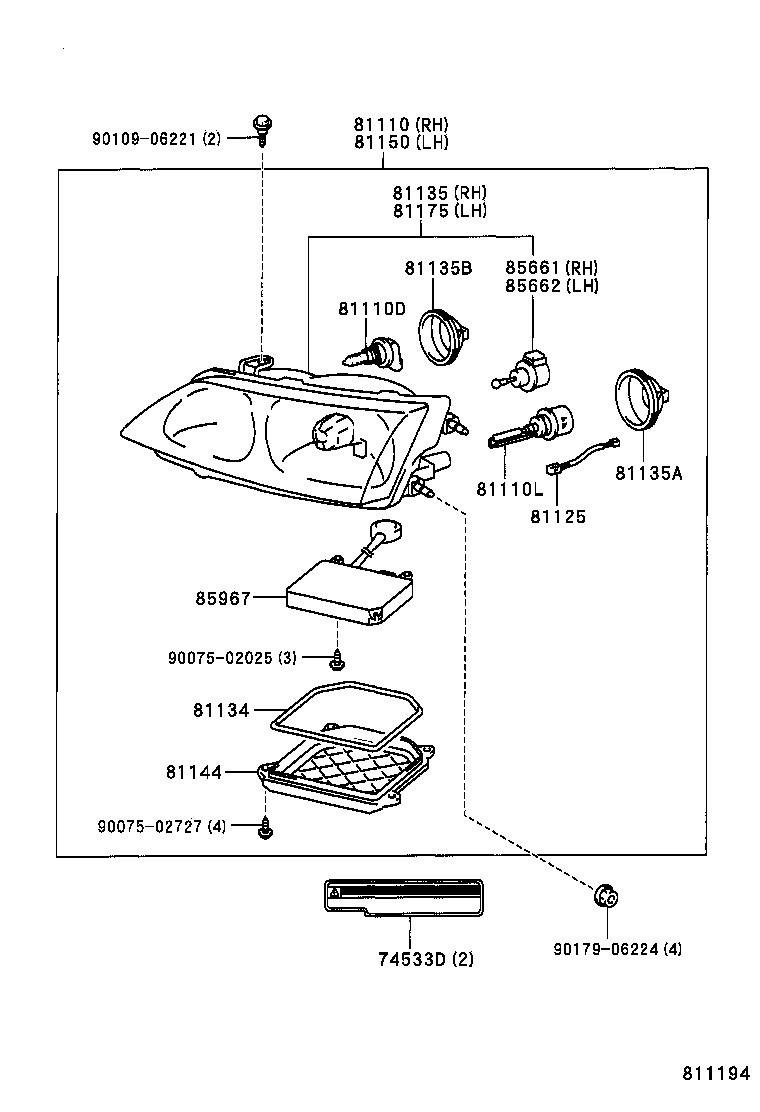 90109-06221 (2)

81110 (RH)
81150 (LH)

81135 (RH)
81175 (LH)

81135B

85661 (RH)
85662 (LH)

81110D

81135A

81110L

81125

85967

90075-02025 (3)

81134

81144

90075-02727 (4)

74533D (2)

90179-06224 (4)

811194