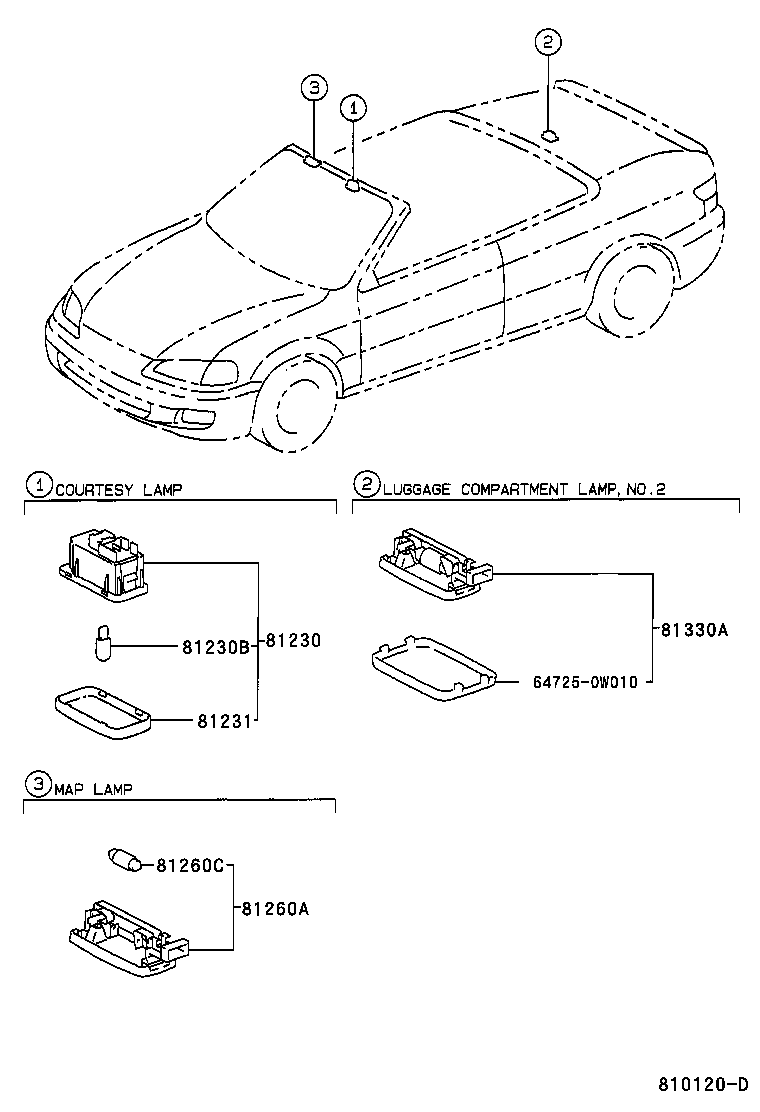 3
1
2

1 COURTESY LAMP

81230B
81230
81231

2 LUGGAGE COMPARTMENT LAMP, NO.2

81330A
64725-0W010

3 MAP LAMP

81260C
81260A

810120-D