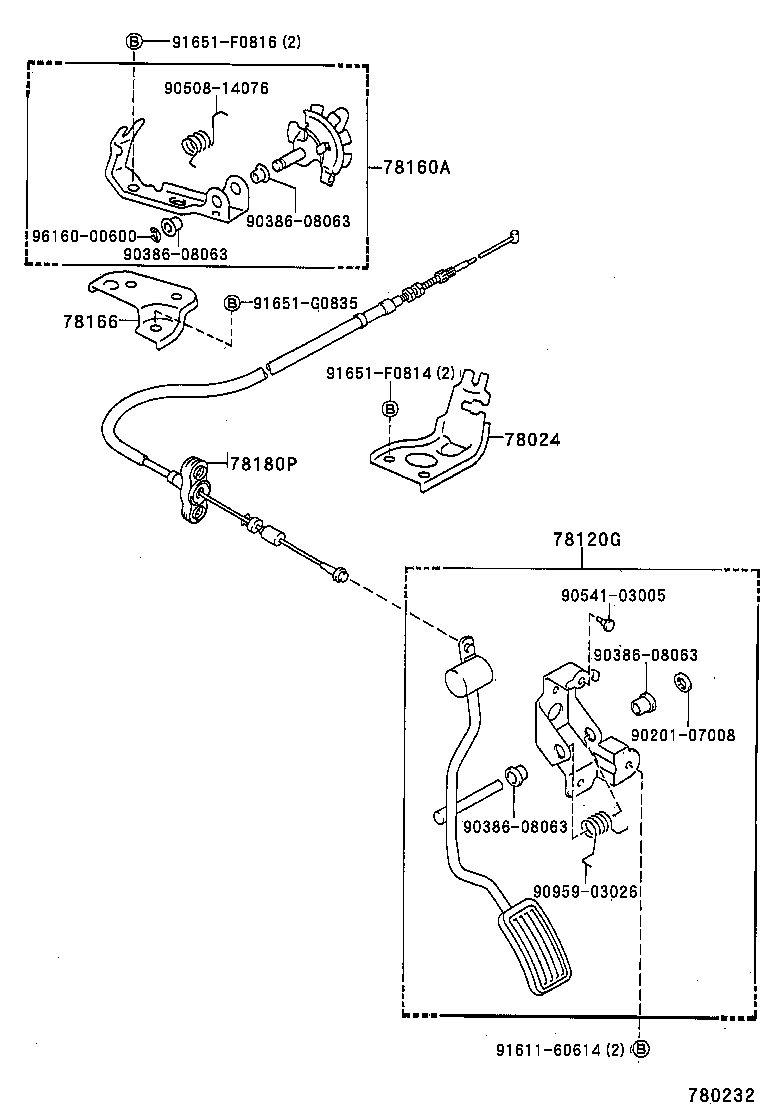 B 91651-F0816 (2)
90508-14076
78160A
90386-08063
96160-00600
90386-08063
78166
B 91651-G0835
91651-F0814 (2)
B
78024
78180P
78120G
90541-03005
90386-08063
90201-07008
90386-08063
90959-03026
91611-60614 (2) B
780232