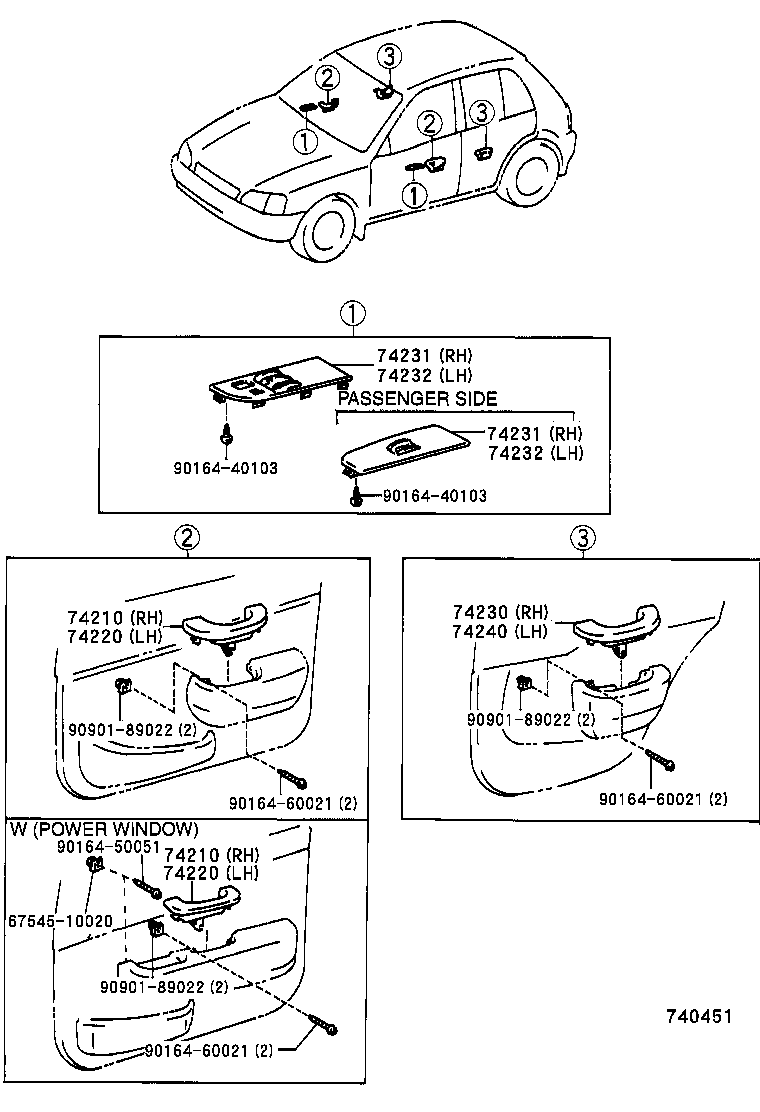 3
2
1
2
3
1

1
74231 (RH)
74232 (LH)
PASSENGER SIDE
74231 (RH)
74232 (LH)
90164-40103
90164-40103

2
74210 (RH)
74220 (LH)
90901-89022 (2)
90164-60021 (2)

3
74230 (RH)
74240 (LH)
90901-89022 (2)
90164-60021 (2)

W (POWER WINDOW)
90164-50051
74210 (RH)
74220 (LH)
67545-10020
90901-89022 (2)
90164-60021 (2)

740451