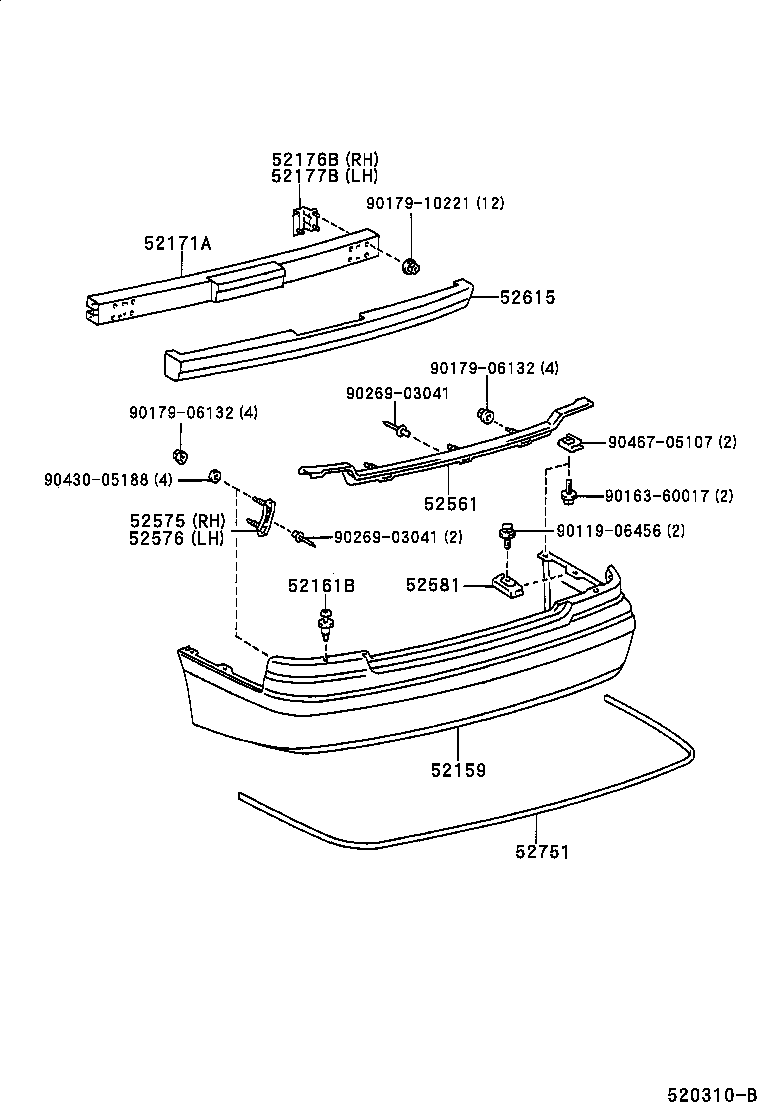 52176B (RH)
52177B (LH)
90179-10221 (12)
52171A
52615
90179-06132 (4)
90269-03041
90179-06132 (4)
90467-05107 (2)
90430-05188 (4)
52561
90163-60017 (2)
52575 (RH)
52576 (LH)
90269-03041 (2)
90119-06456 (2)
52161B
52581
52159
52751
520310-B