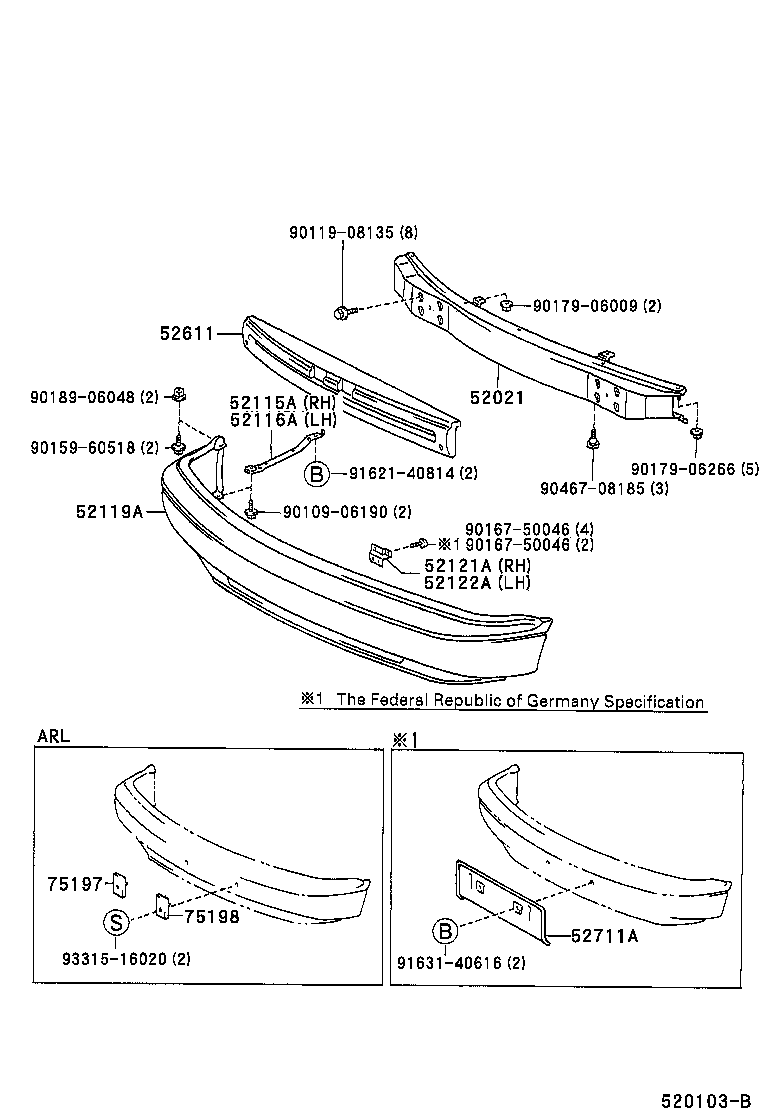 90119-08135 (8)
90179-06009 (2)
52611
52021
90189-06048 (2)
52115A (RH)
52116A (LH)
90159-60518 (2)
B 91621-40814 (2)
90179-06266 (5)
90467-08185 (3)
52119A
90109-06190 (2)
90167-50046 (4)
※1 90167-50046 (2)
52121A (RH)
52122A (LH)
※1 The Federal Republic of Germany Specification
ARL
75197
S
75198
93315-16020 (2)
※1
B
52711A
91631-40616 (2)
520103-B