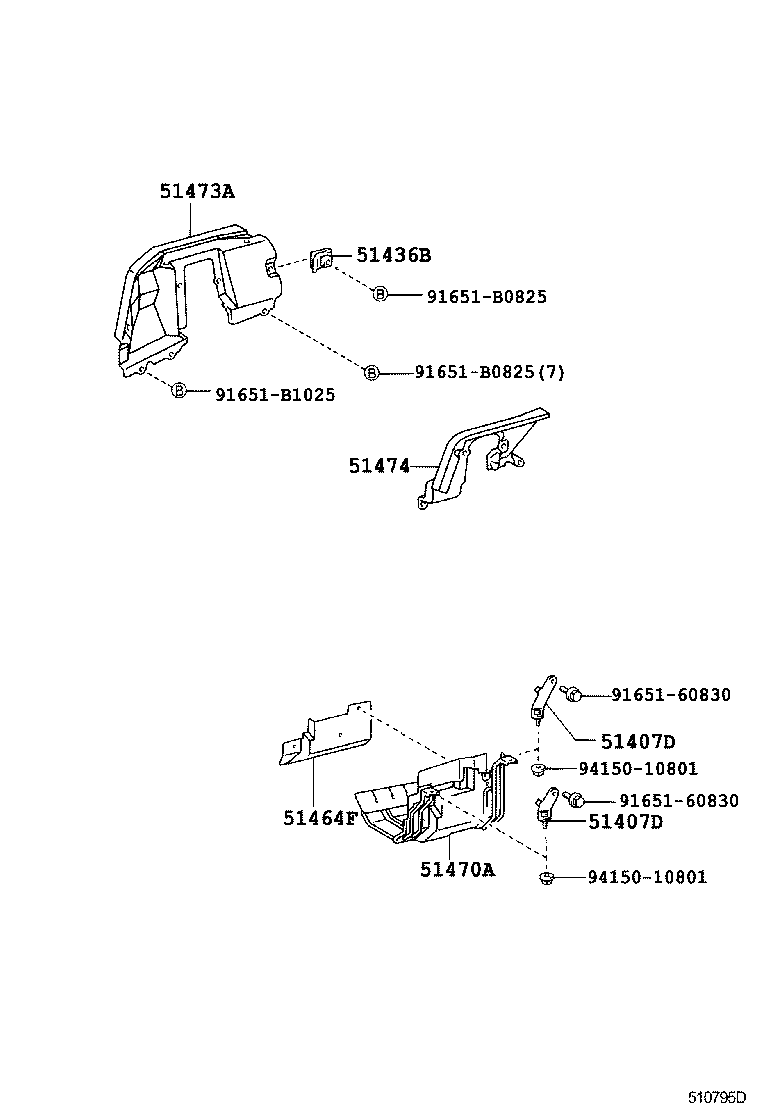 51473A

51436B

B 91651-B0825

B 91651-B0825(7)

B 91651-B1025

51474

91651-60830

51407D

94150-10801

91651-60830

51407D

51464F

51470A

94150-10801

510795D