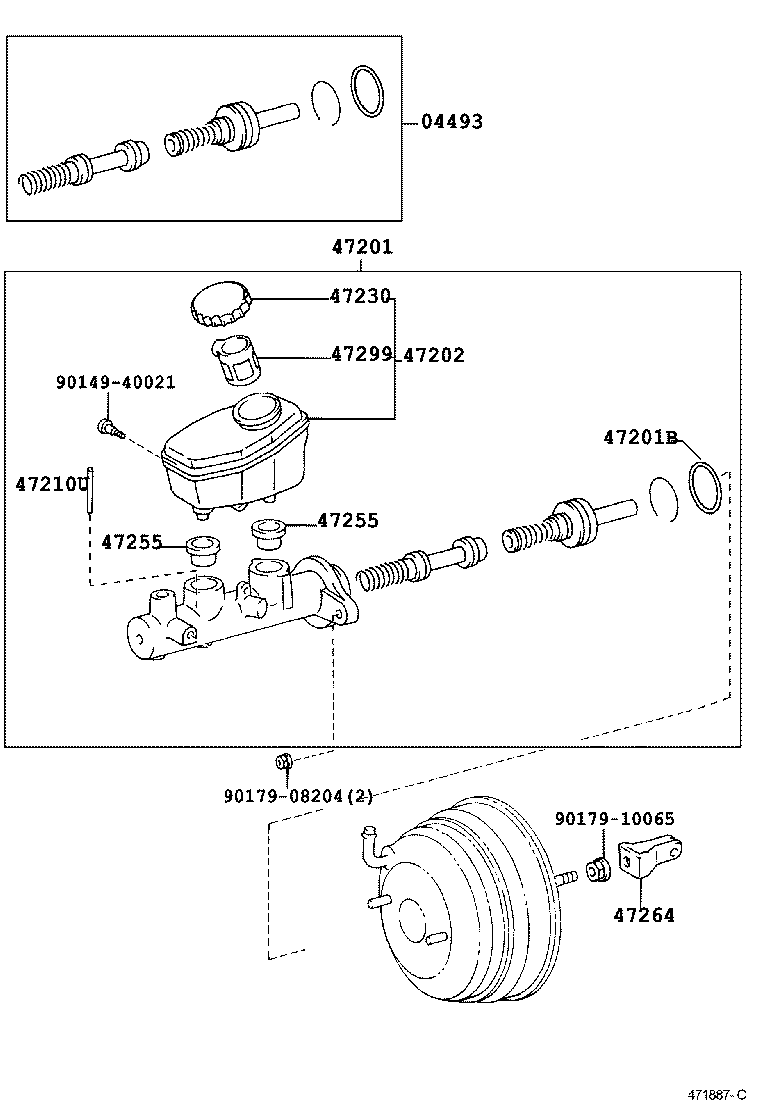 04493

47201

47230

47299

47202

90149-40021

47201B

47210U

47255

47255

90179-08204(2)

90179-10065

47264

471887-C