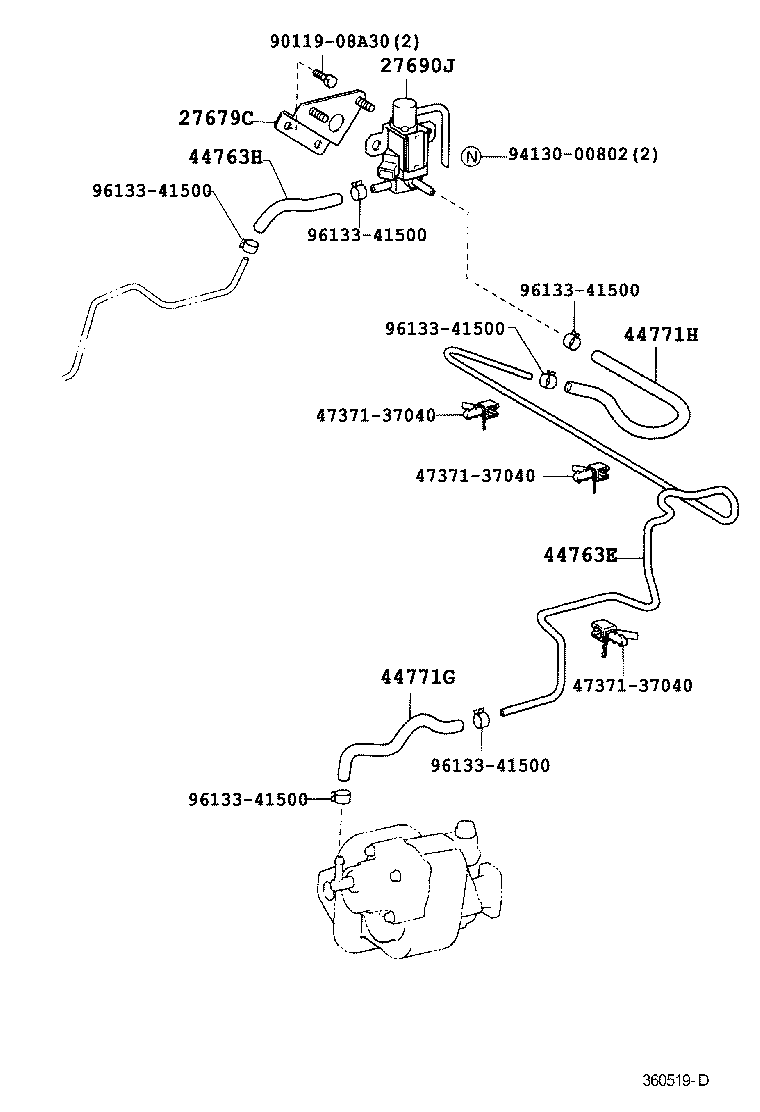 90119-08A30(2)
27690J
27679C
44763H
Ⓝ 94130-00802(2)
96133-41500
96133-41500
96133-41500
96133-41500
44771H
47371-37040
47371-37040
44763E
47371-37040
44771G
96133-41500
96133-41500
360519-D