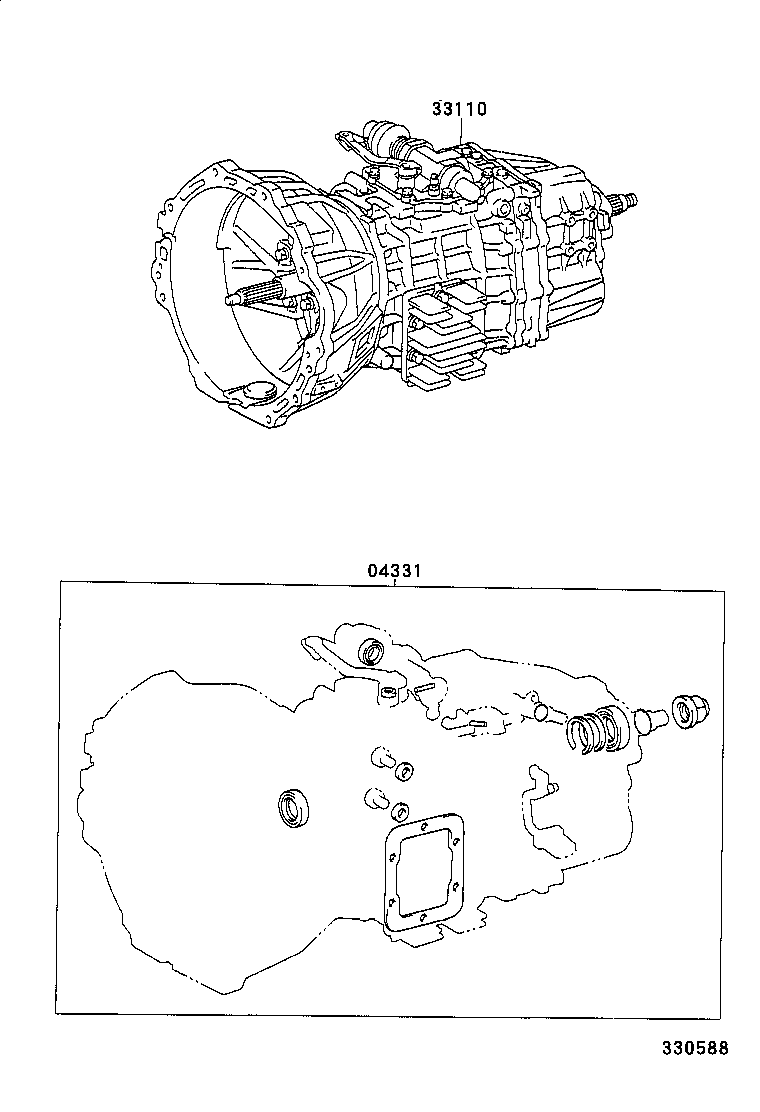 33110

04331

330588