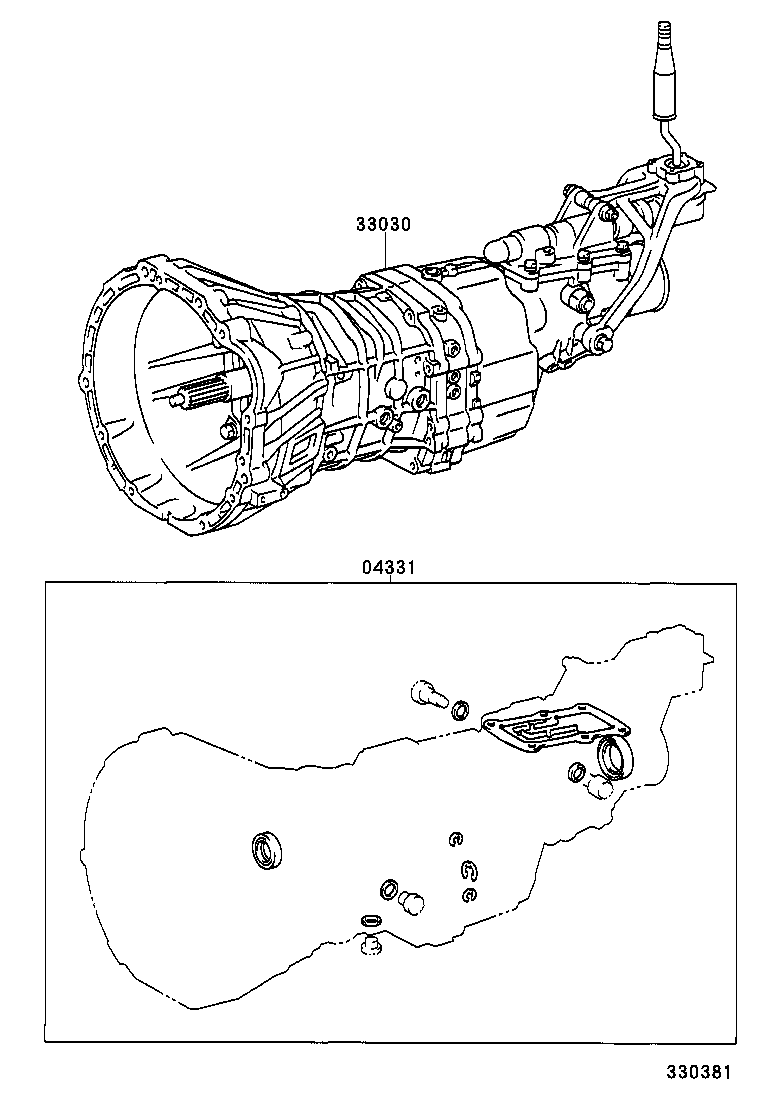 33030

04331

330381