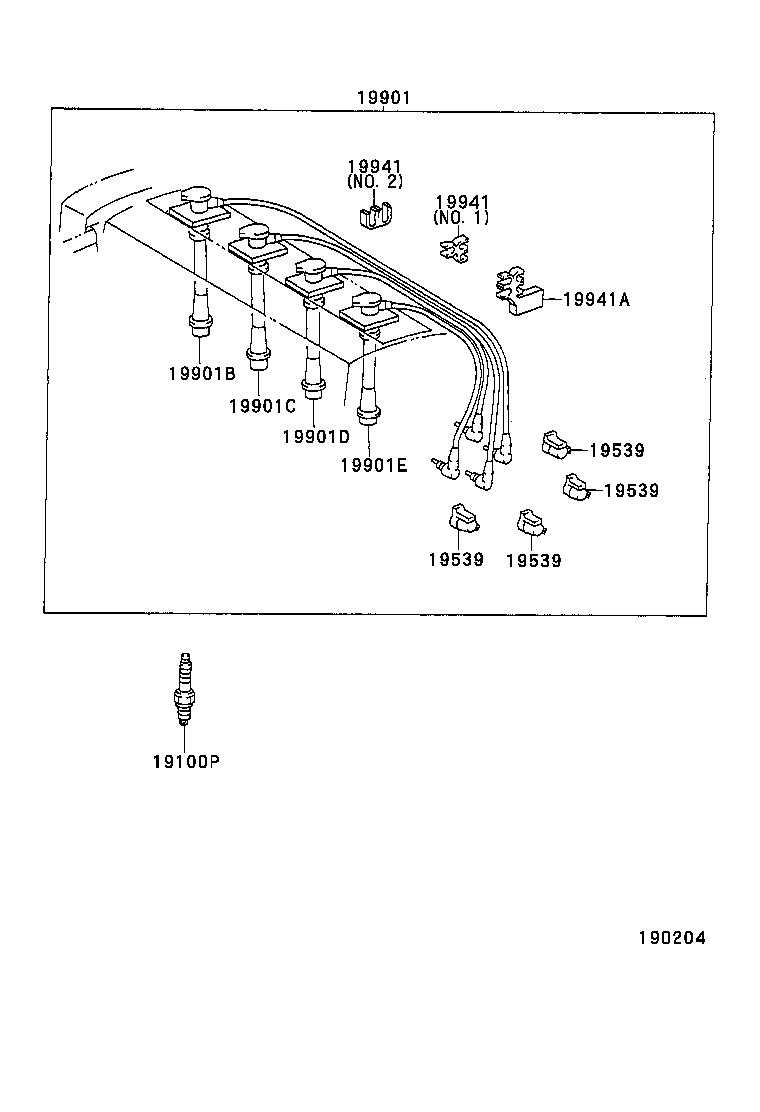 19901

19941
(NO. 2)

19941
(NO. 1)

19941A

19901B

19901C

19901D

19901E

19539

19539

19539

19539

19100P

190204