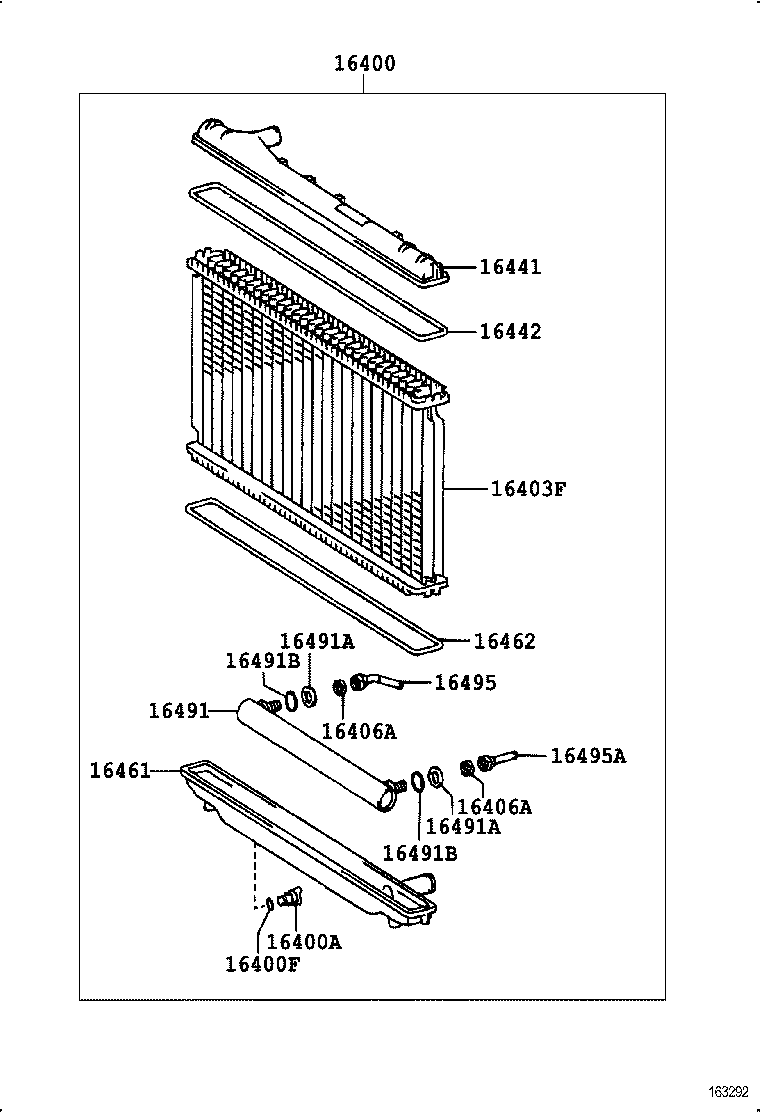 16400

16441

16442

16403F

16462

16491A

16491B

16495

16491

16406A

16495A

16461

16406A

16491A

16491B

16400A

16400F

163292