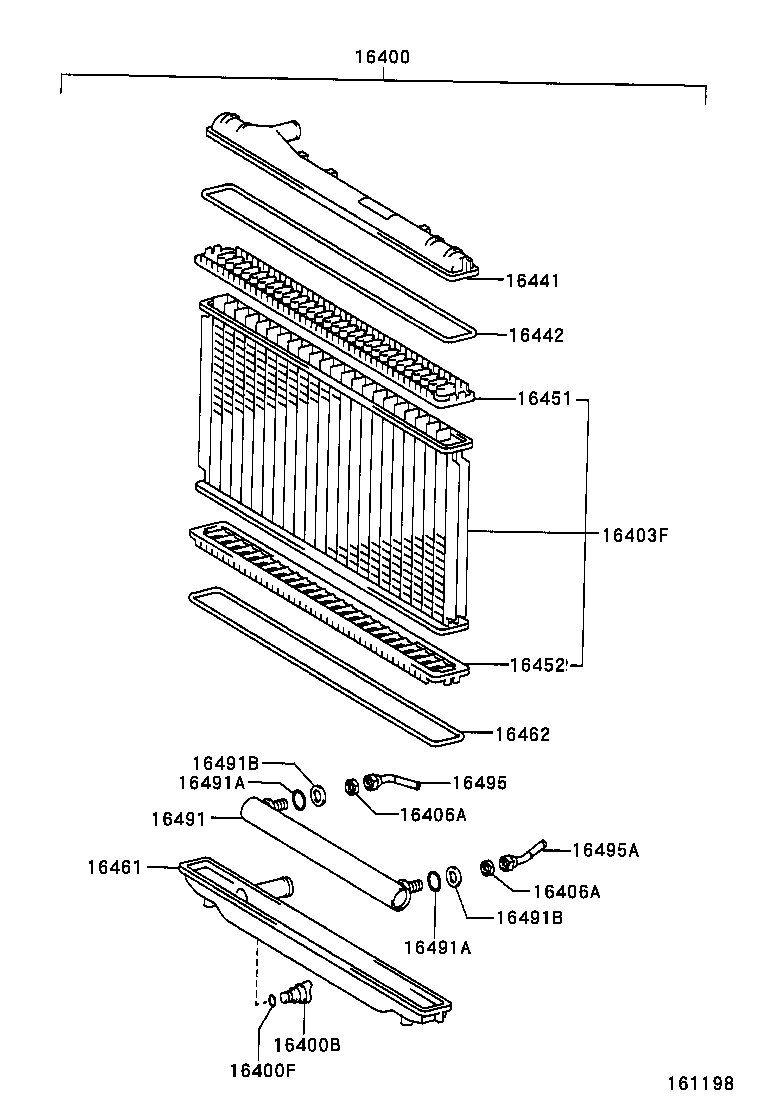 16400

16441

16442

16451

16403F

16452

16462

16491B

16491A

16495

16491

16406A

16495A

16461

16406A

16491B

16491A

16400B

16400F

161198