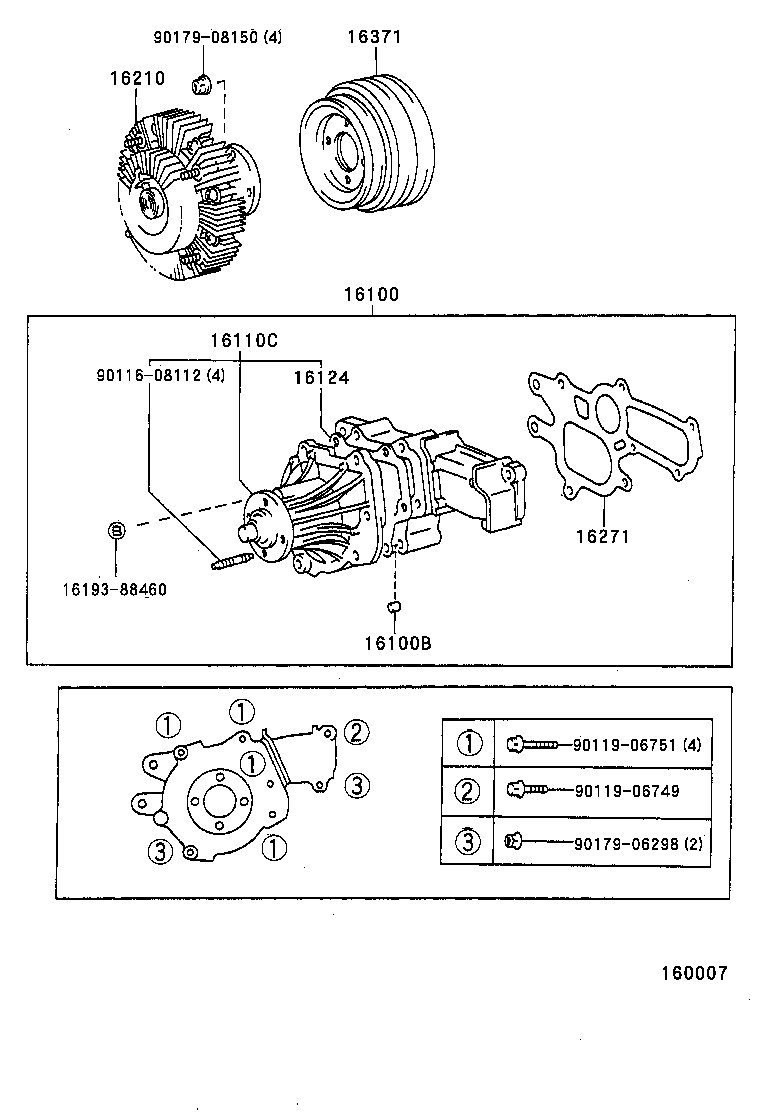 90179-08150 (4)
16371
16210
16100
16110C
90116-08112 (4)
16124
16271
16193-88460
16100B
①
①
②
①
③
③
①
| ① | 90119-06751 (4) |
|---|---|
| ② | 90119-06749 |
| ③ | 90179-06298 (2) |
160007