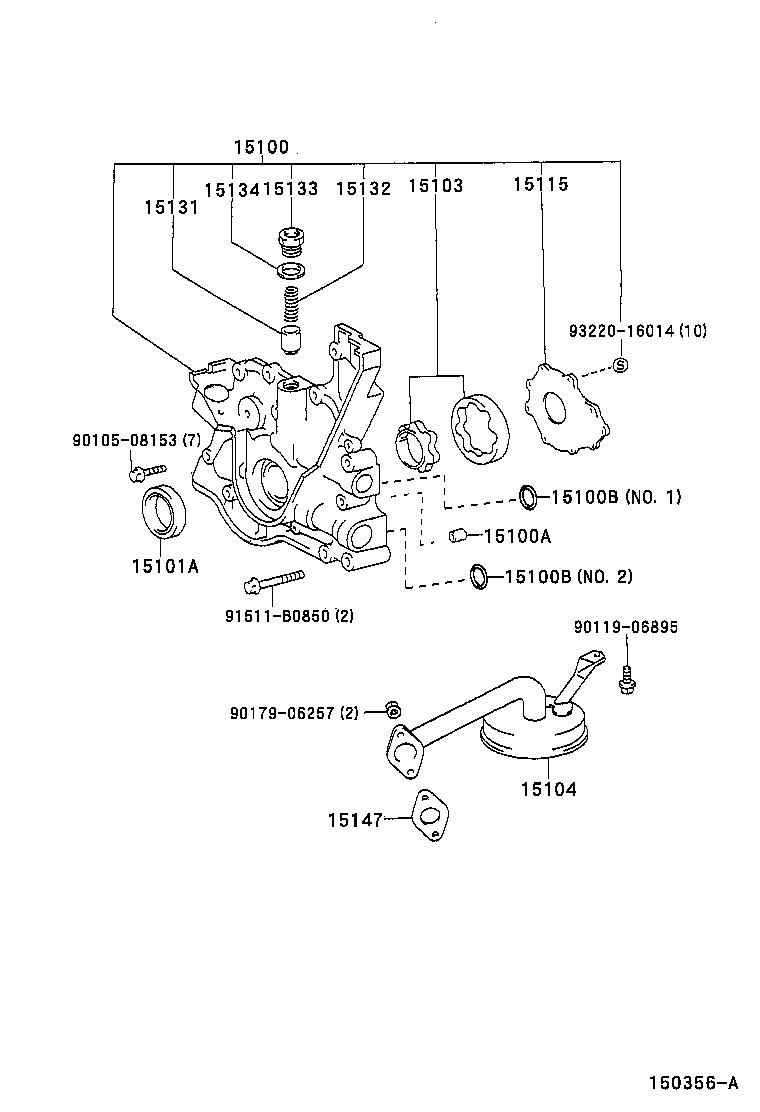 15100

15134 15133 15132 15103 15115

15131

93220-16014 (10)

90105-08153 (7)

15100B (NO. 1)

15100A

15101A

15100B (NO. 2)

91511-B0850 (2)

90119-06895

90179-06257 (2)

15104

15147

150356-A