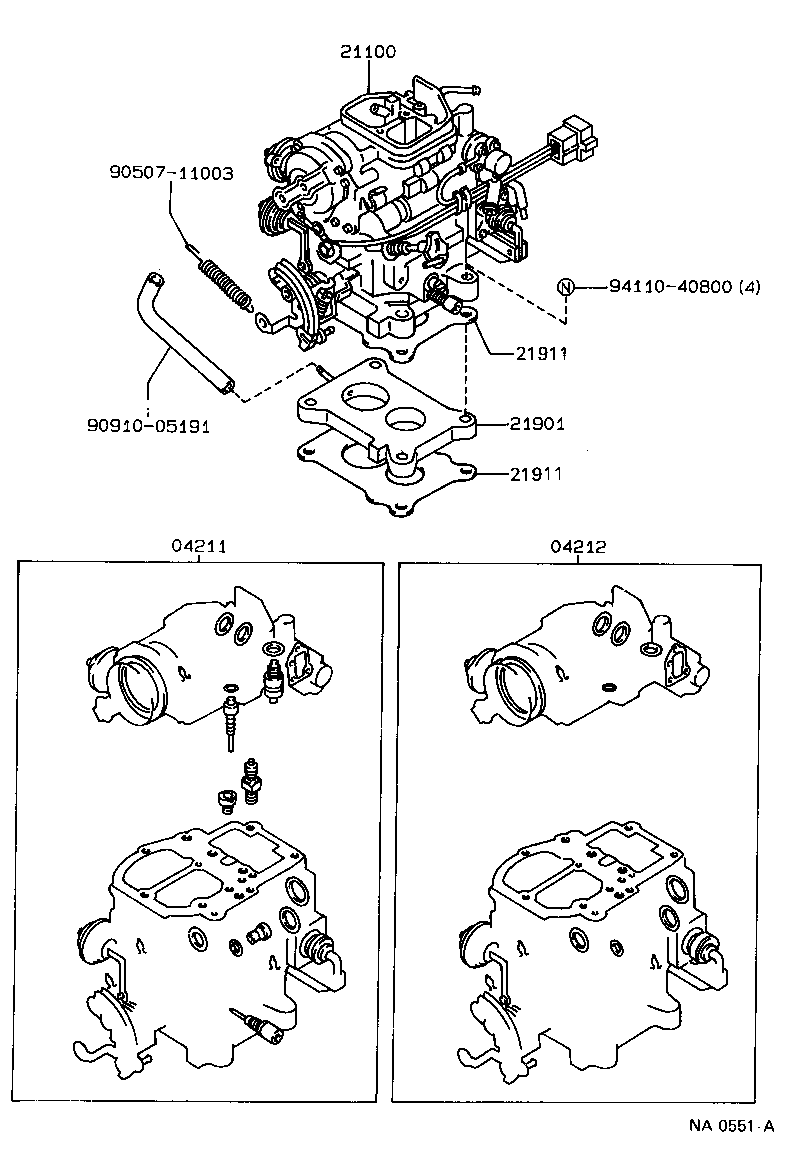 21100

90507-11003

N 94110-40800 (4)

21911

90910-05191

21901

21911

04211

04212

NA 0551-A