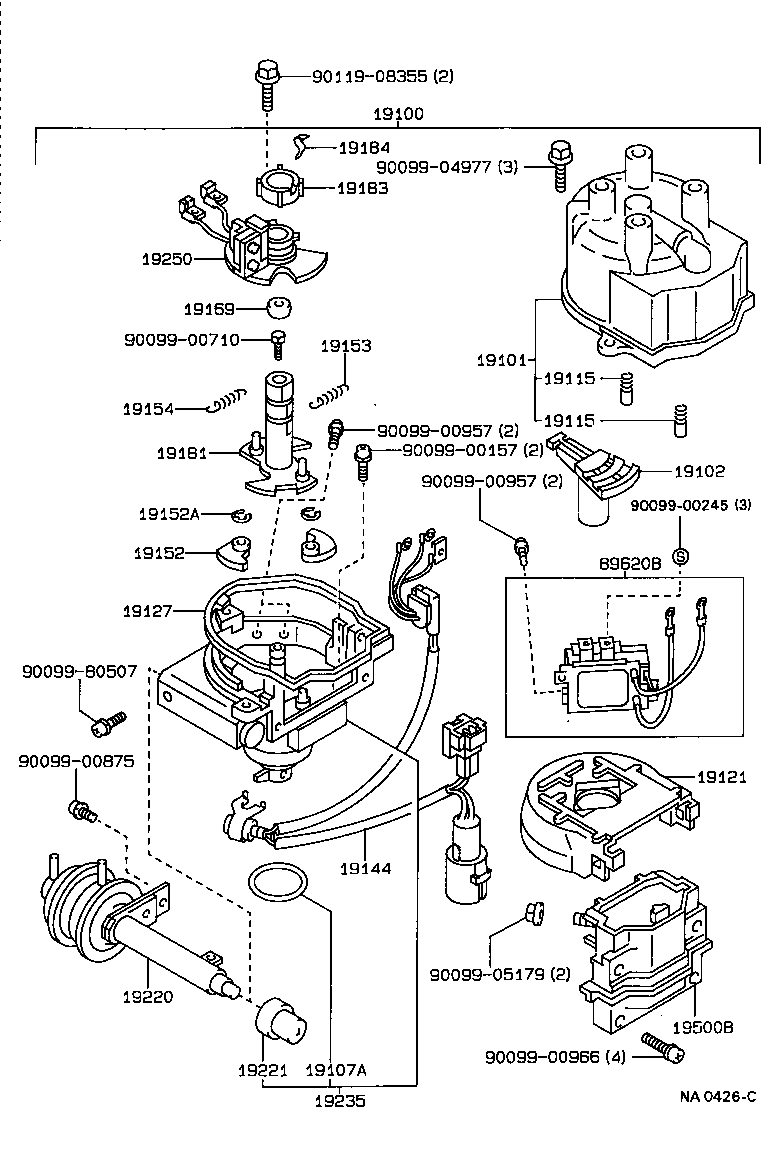 90119-08355 (2)
19100
19184
90099-04977 (3)
19183
19250
19169
90099-00710
19153
19101
19115
19154
19115
90099-00957 (2)
19181
90099-00157 (2)
19102
90099-00957 (2)
19152A
90099-00245 (3)
19152
89620B
19127
90099-80507
90099-00875
19121
19144
90099-05179 (2)
19220
19500B
90099-00966 (4)
19221
19107A
19235
NA 0426-C