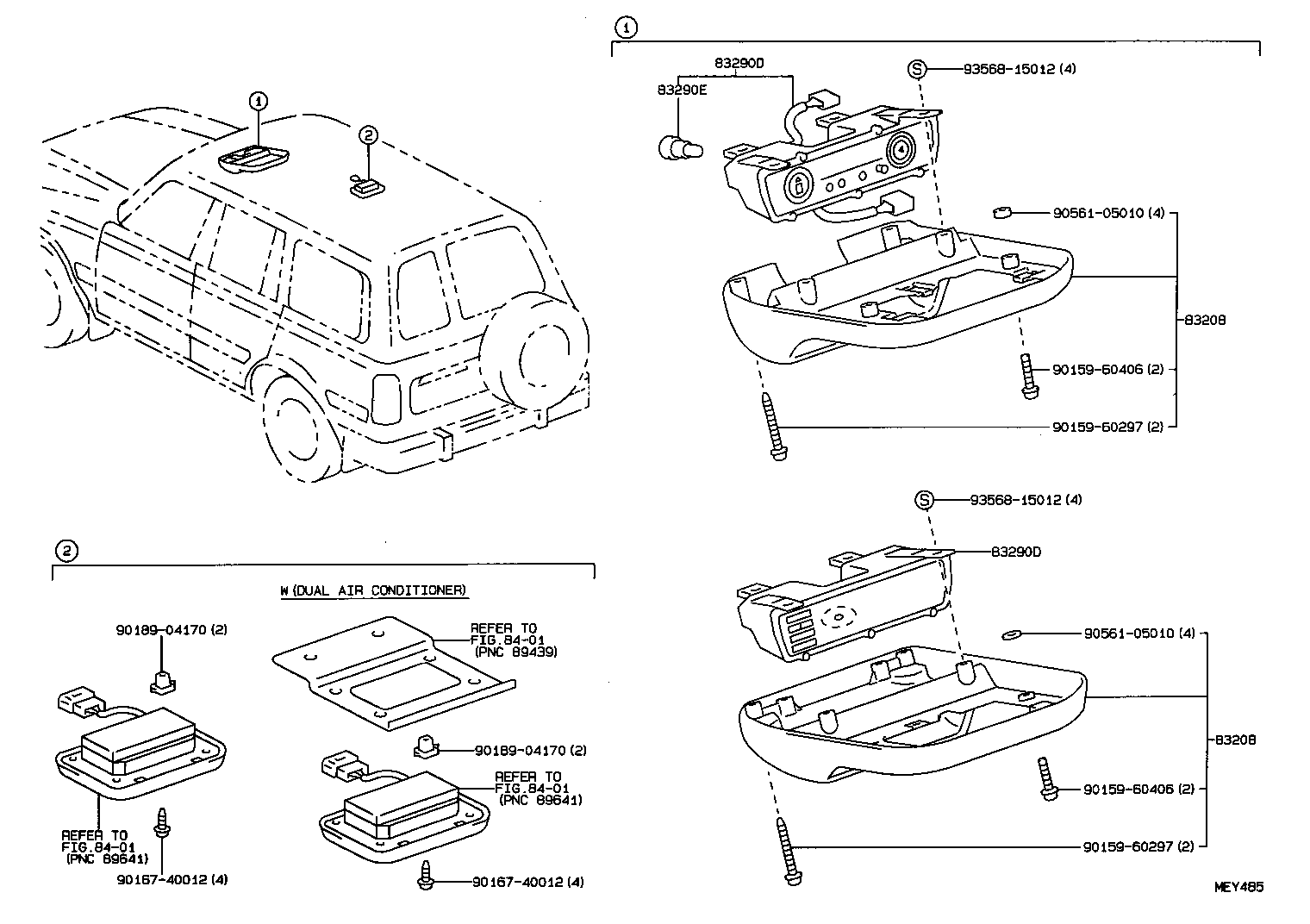 1

2

1

83290D

83290E

S 93568-15012 (4)

90561-05010 (4)

83208

90159-60406 (2)

90159-60297 (2)

S 93568-15012 (4)

83290D

90561-05010 (4)

83208

90159-60406 (2)

90159-60297 (2)

2

W (DUAL AIR CONDITIONER)

90189-04170 (2)

REFER TO FIG.84-01 (PNC 89439)

90189-04170 (2)

REFER TO FIG.84-01 (PNC 89641)

REFER TO FIG.84-01 (PNC 89641)

90167-40012 (4)

90167-40012 (4)

MEY485