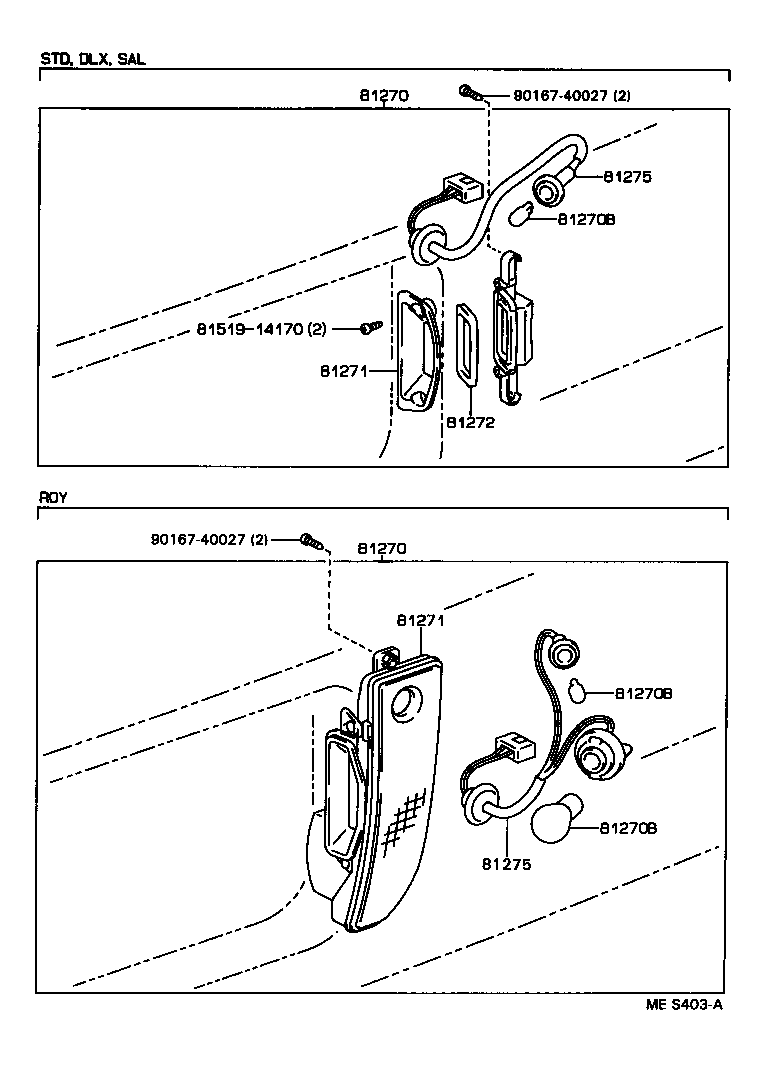 STD, DLX, SAL

81270

90167-40027 (2)

81275

81270B

81519-14170 (2)

81271

81272

ROY

90167-40027 (2)

81270

81271

81270B

81270B

81275

ME S403-A