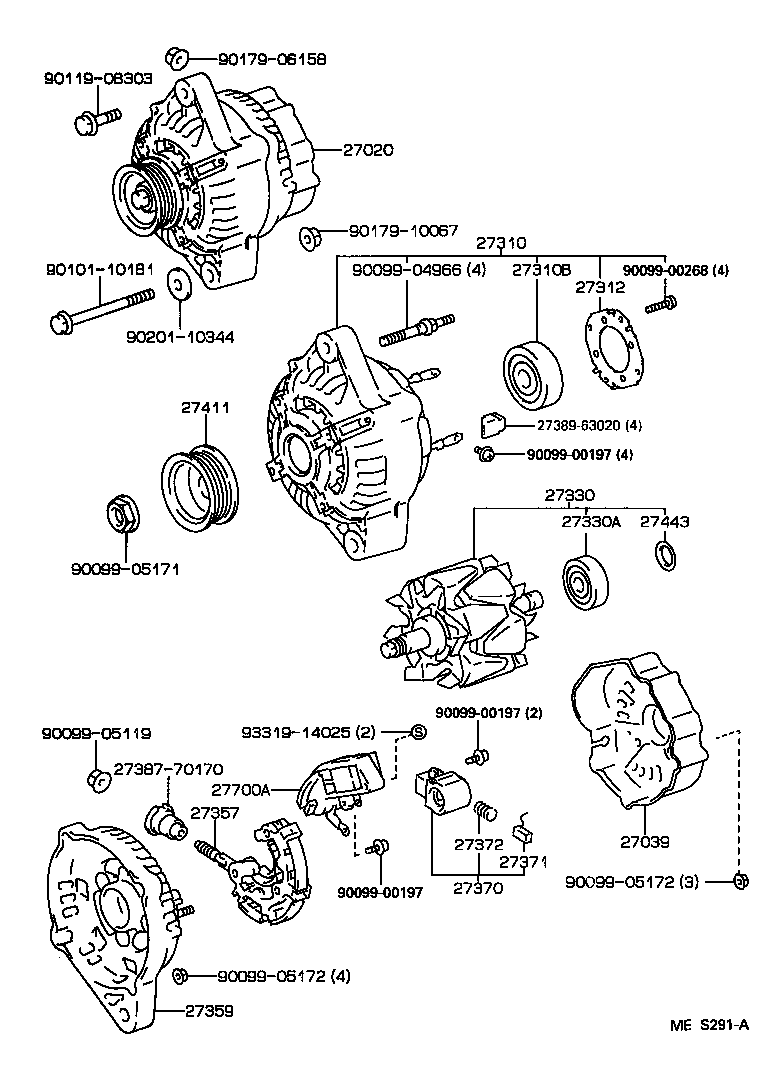 90179-06158
90119-08303
27020
90179-10067
27310
90101-10181
90099-04966 (4)
27310B
90099-00268 (4)
27312
90201-10344
27411
27389-63020 (4)
90099-00197 (4)
27330
27330A
27443
90099-05171
90099-05119
93319-14025 (2)
S
90099-00197 (2)
27387-70170
27700A
27357
27372
27371
27039
90099-00197
27370
90099-05172 (3)
90099-05172 (4)
27359
ME S291-A