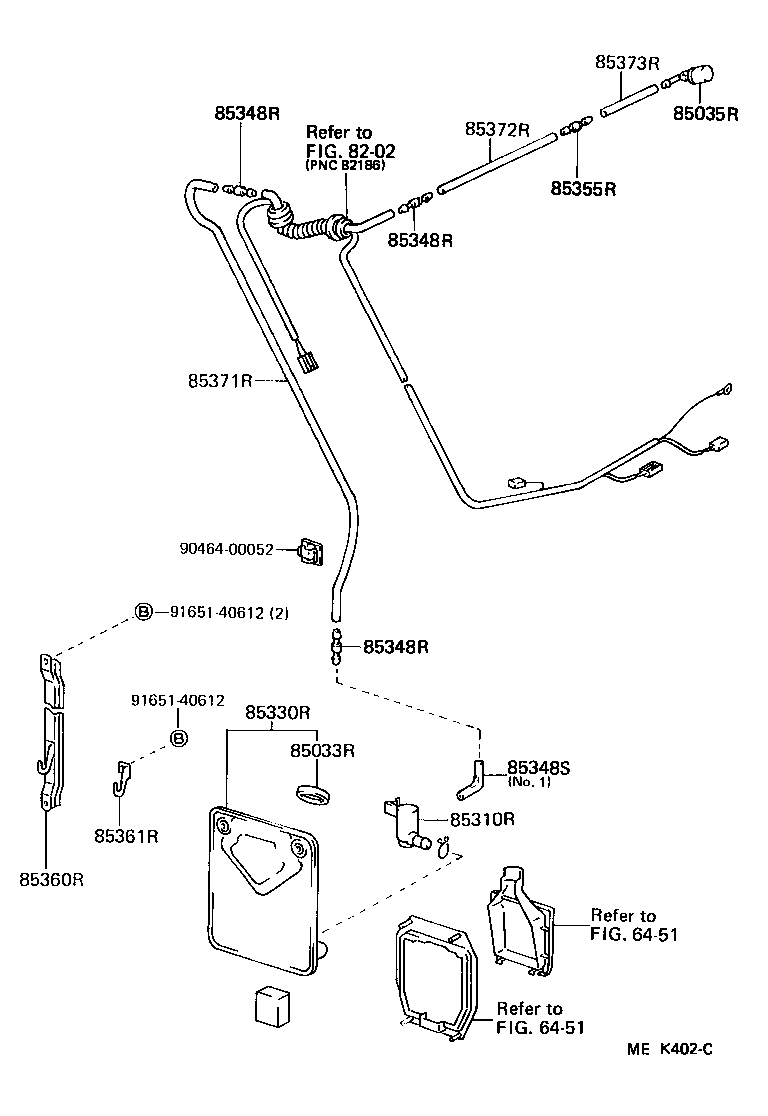 85373R
85035R
85348R
Refer to FIG. 82-02 (PNC 82186)
85372R
85355R
85348R
85371R
90464-00052
B 91651-40612 (2)
85348R
91651-40612
B
85330R
85033R
85348S (No. 1)
85361R
85310R
85360R
Refer to FIG. 64-51
Refer to FIG. 64-51
ME K402-C