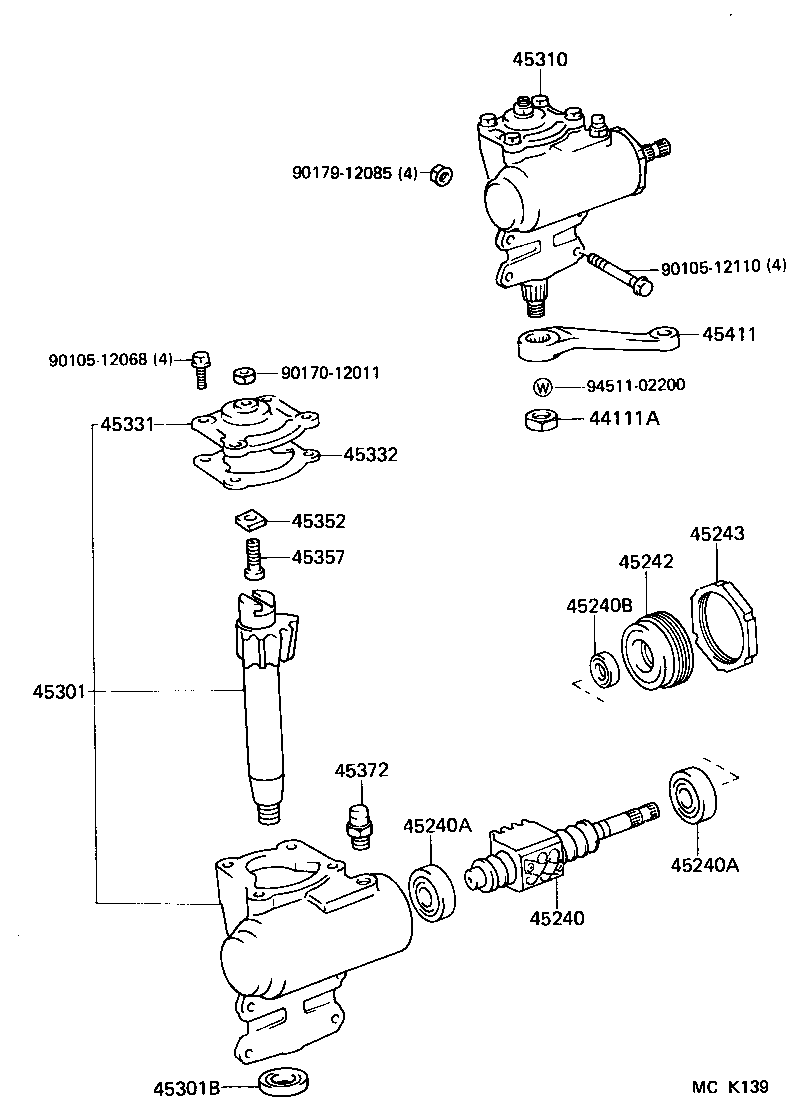 45310

90179-12085 (4)

90105-12110 (4)

45411

90105-12068 (4)

90170-12011

W

94511-02200

44111A

45331

45332

45352

45357

45243

45242

45240B

45301

45372

45240A

45240A

45240

45301B

MC K139