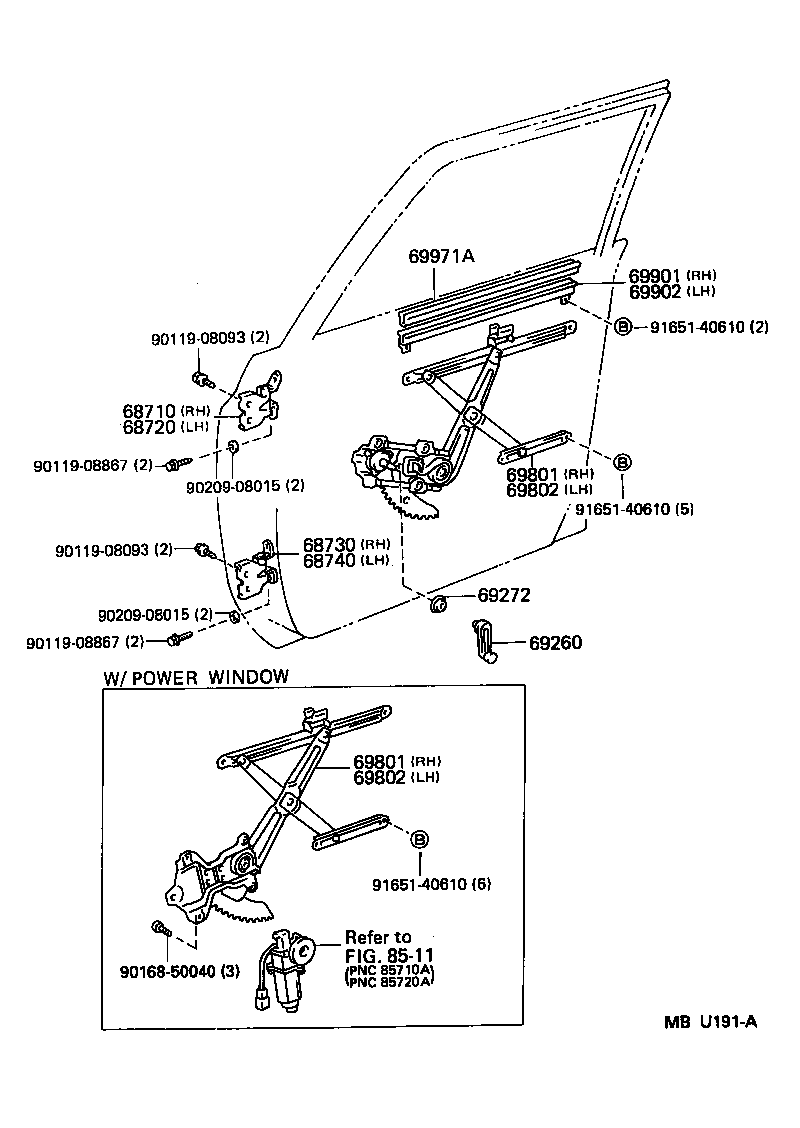 69971A

69901 (RH)
69902 (LH)

B 91651-40610 (2)

90119-08093 (2)

68710 (RH)
68720 (LH)

90119-08867 (2)

90209-08015 (2)

69801 (RH)
69802 (LH)

B

91651-40610 (5)

90119-08093 (2)

68730 (RH)
68740 (LH)

90209-08015 (2)

90119-08867 (2)

69272

69260

W/ POWER WINDOW

69801 (RH)
69802 (LH)

B

91651-40610 (6)

90168-50040 (3)

Refer to
FIG. 85-11
(PNC 85710A)
(PNC 85720A)

MB U191-A