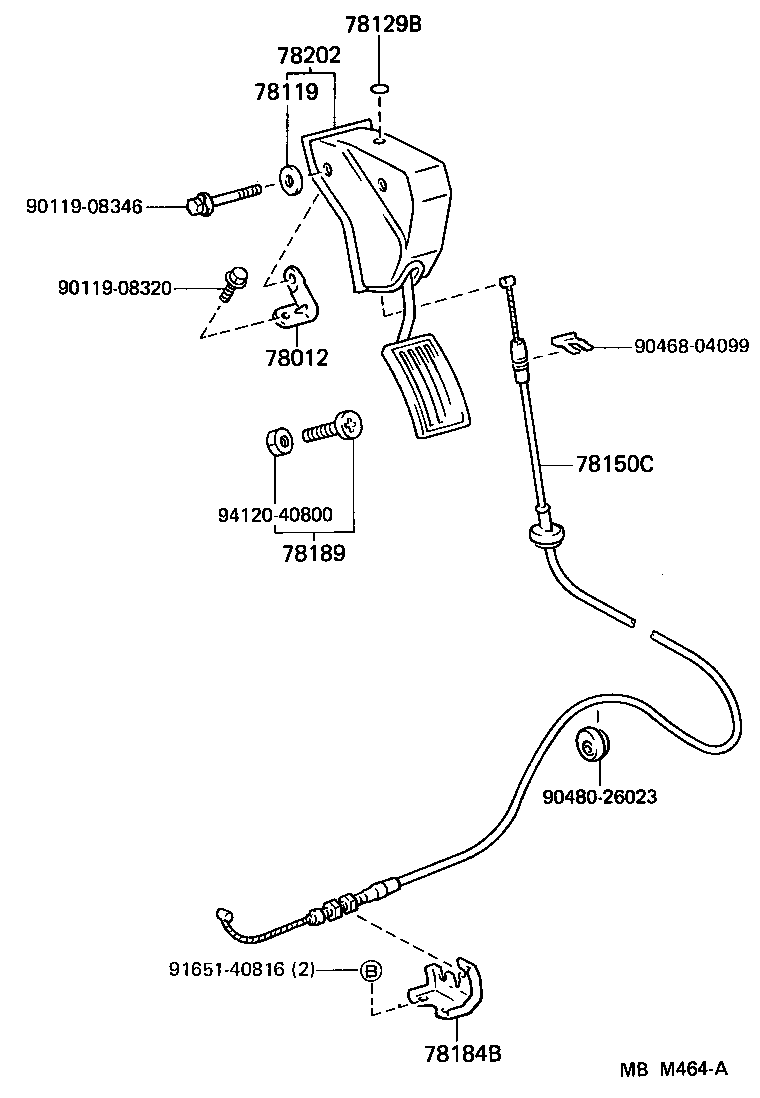 78129B
78202
78119
90119-08346
90119-08320
78012
90468-04099
78150C
94120-40800
78189
90480-26023
91651-40816 (2)
B
78184B
MB M464-A