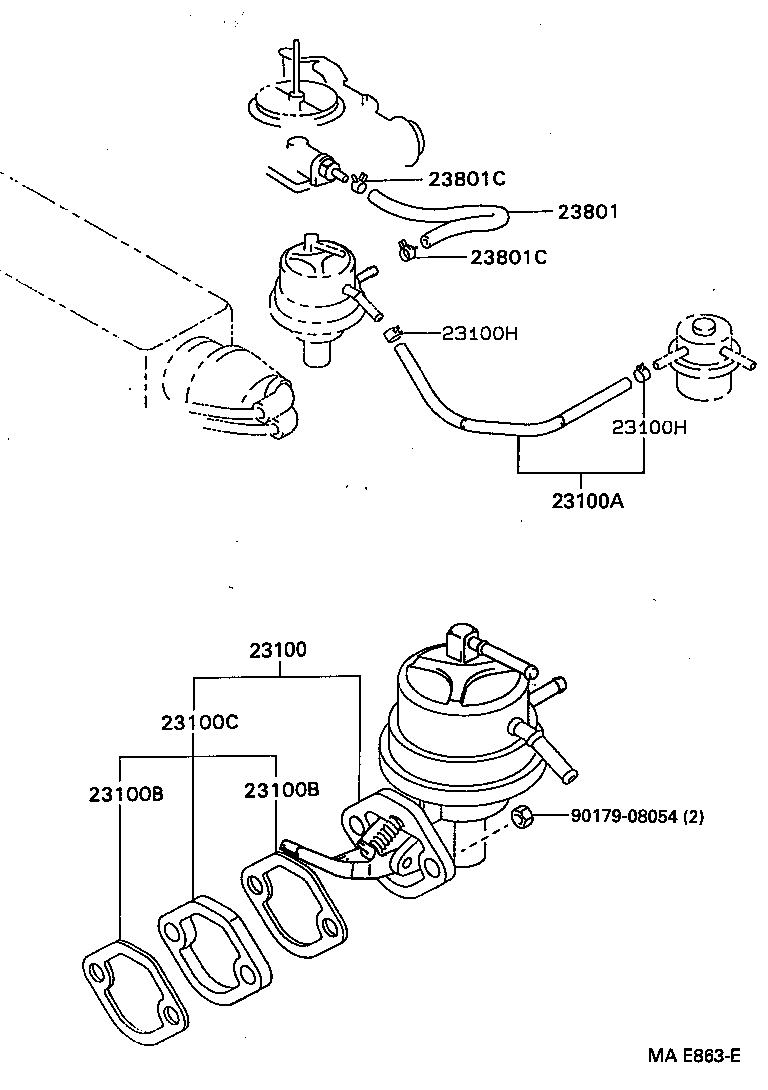 23801C
23801
23801C
23100H
23100H
23100A
23100
23100C
23100B
23100B
90179-08054 (2)
MA E863-E