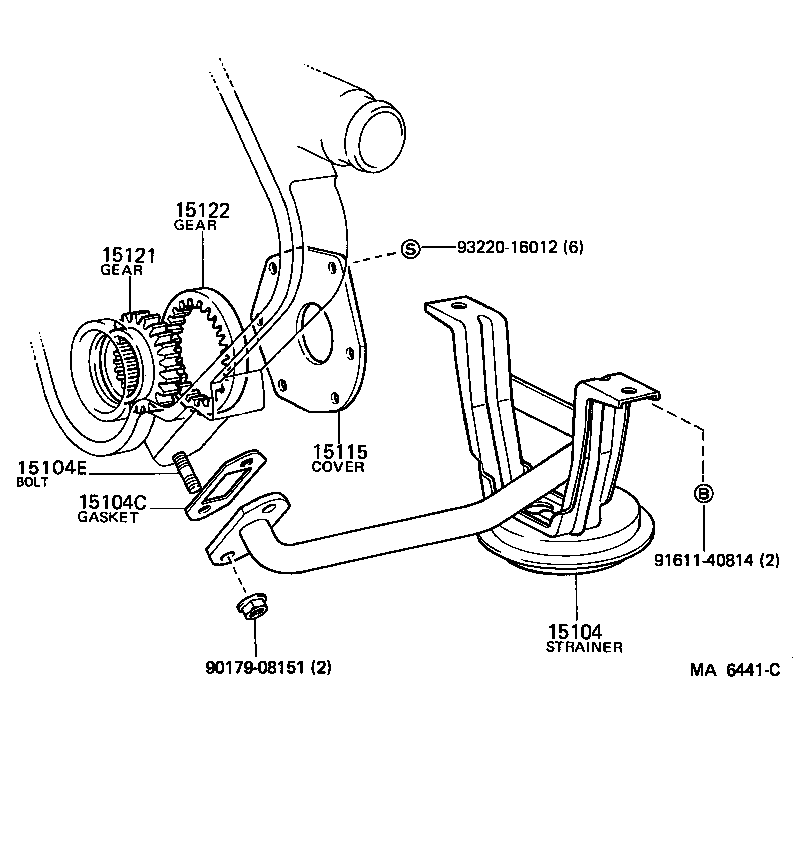 15122
GEAR

15121
GEAR

S 93220-16012 (6)

15115
COVER

15104E
BOLT

15104C
GASKET

B

91611-40814 (2)

15104
STRAINER

90179-08151 (2)

MA 6441-C