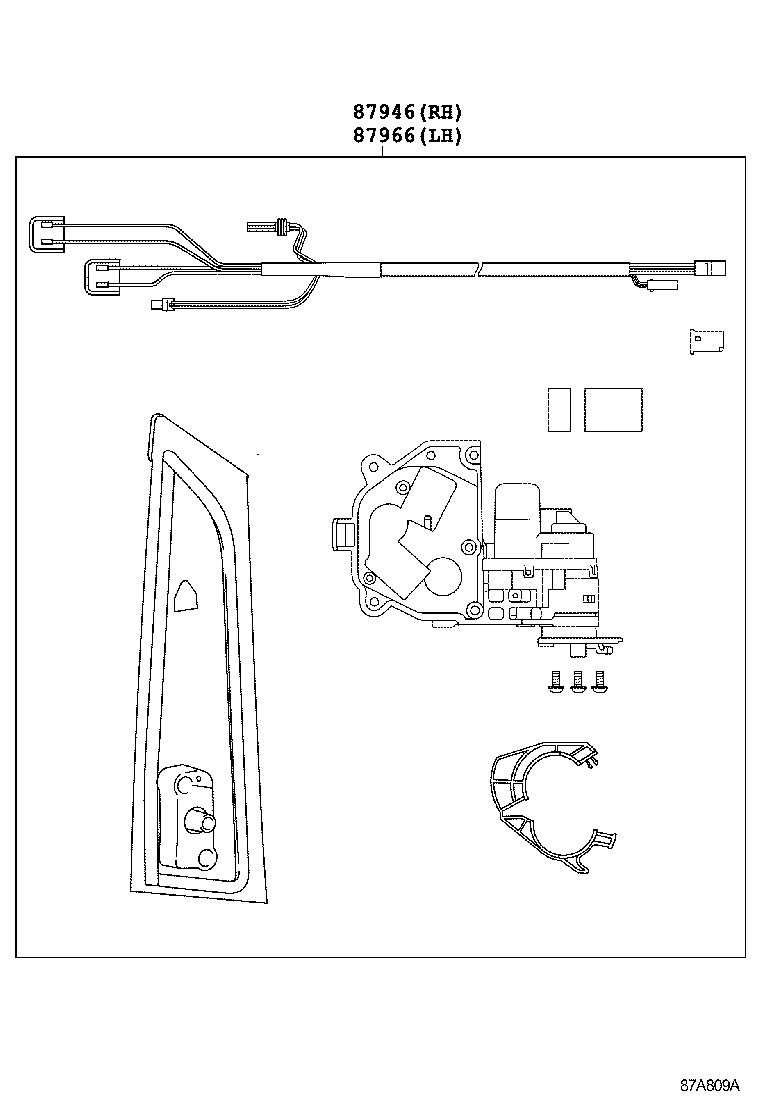 87946(RH)
87966(LH)

87A809A