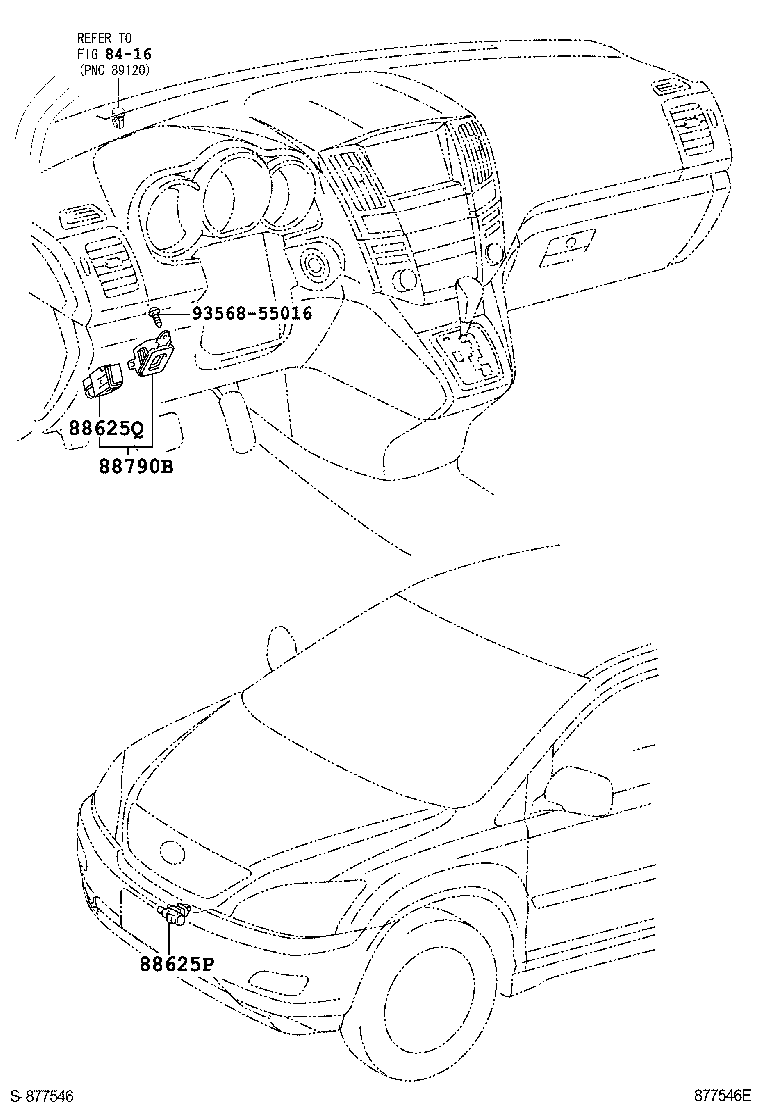 REFER TO
FIG 84-16
(PNC 89120)

93568-55016

88625Q

88790B

88625P

S-877546

877546E