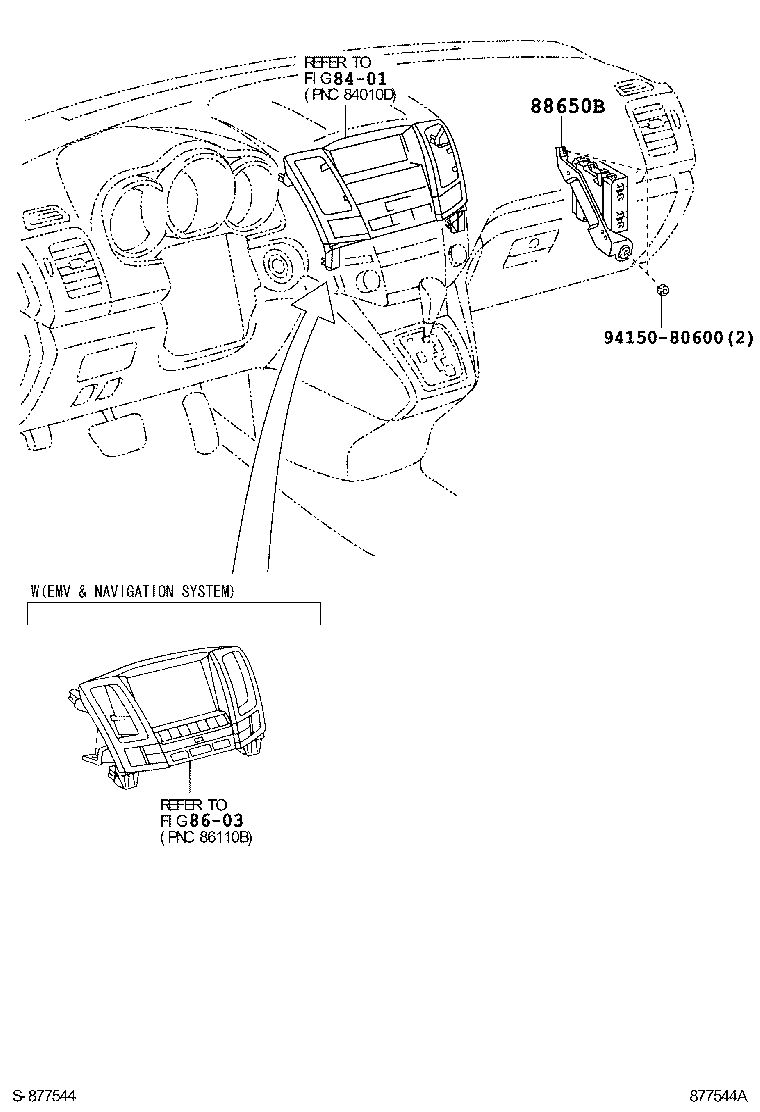 REFER TO
FIG84-01
(PNC 84010D)

88650B

94150-80600(2)

W(EMV & NAVIGATION SYSTEM)

REFER TO
FIG86-03
(PNC 86110B)

S-877544

877544A