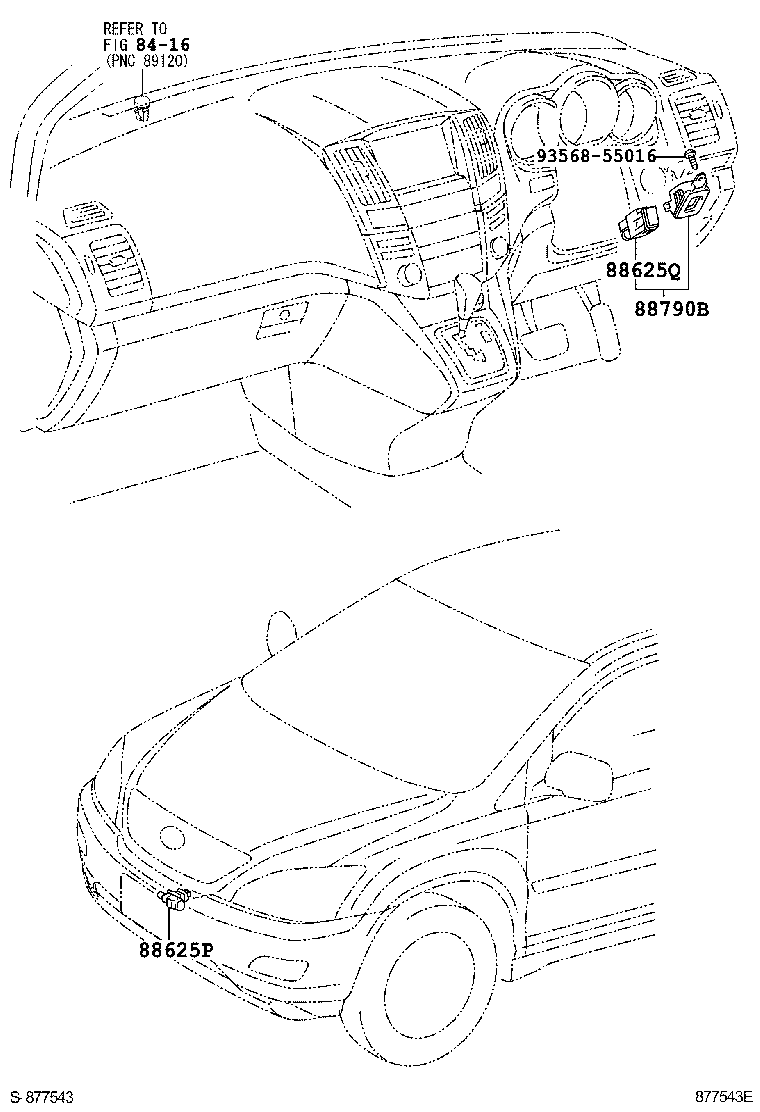 REFER TO
FIG 84-16
(PNC 89120)

93568-55016

88625Q

88790B

88625P

S-877543

877543E