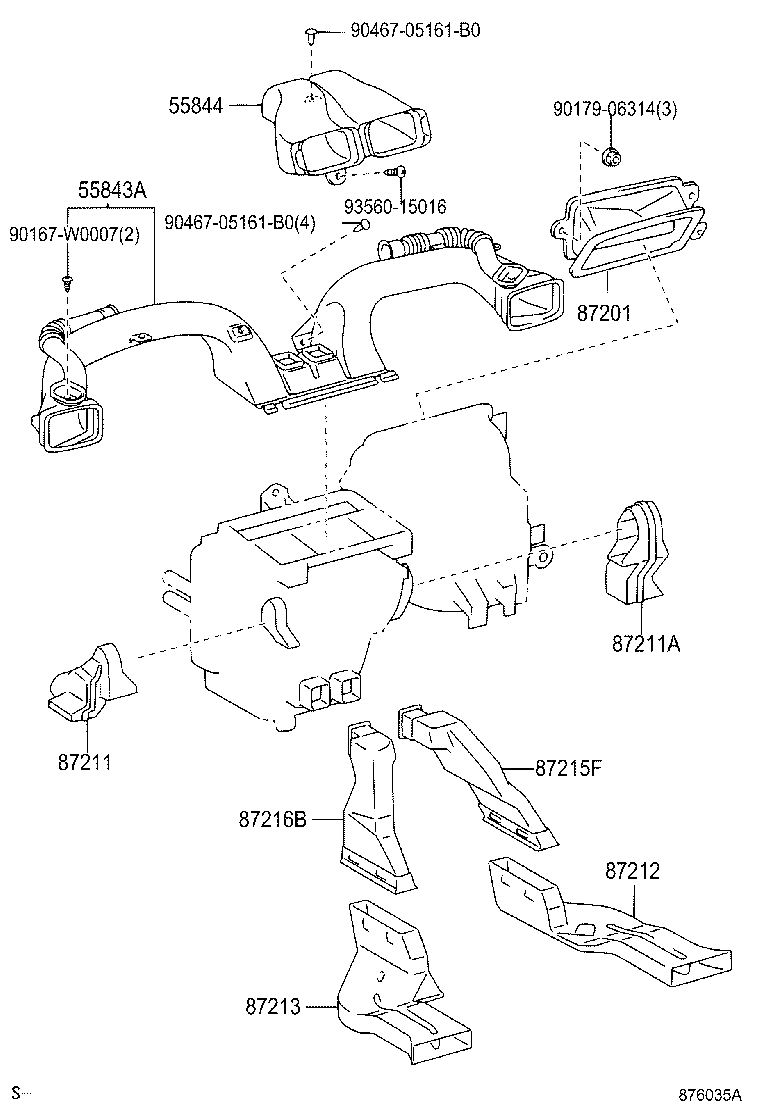 90467-05161-B0
55844
90179-06314(3)
55843A
90167-W0007(2)
90467-05161-B0(4)
93560-15016
87201
87211A
87211
87215F
87216B
87212
87213
S
876035A