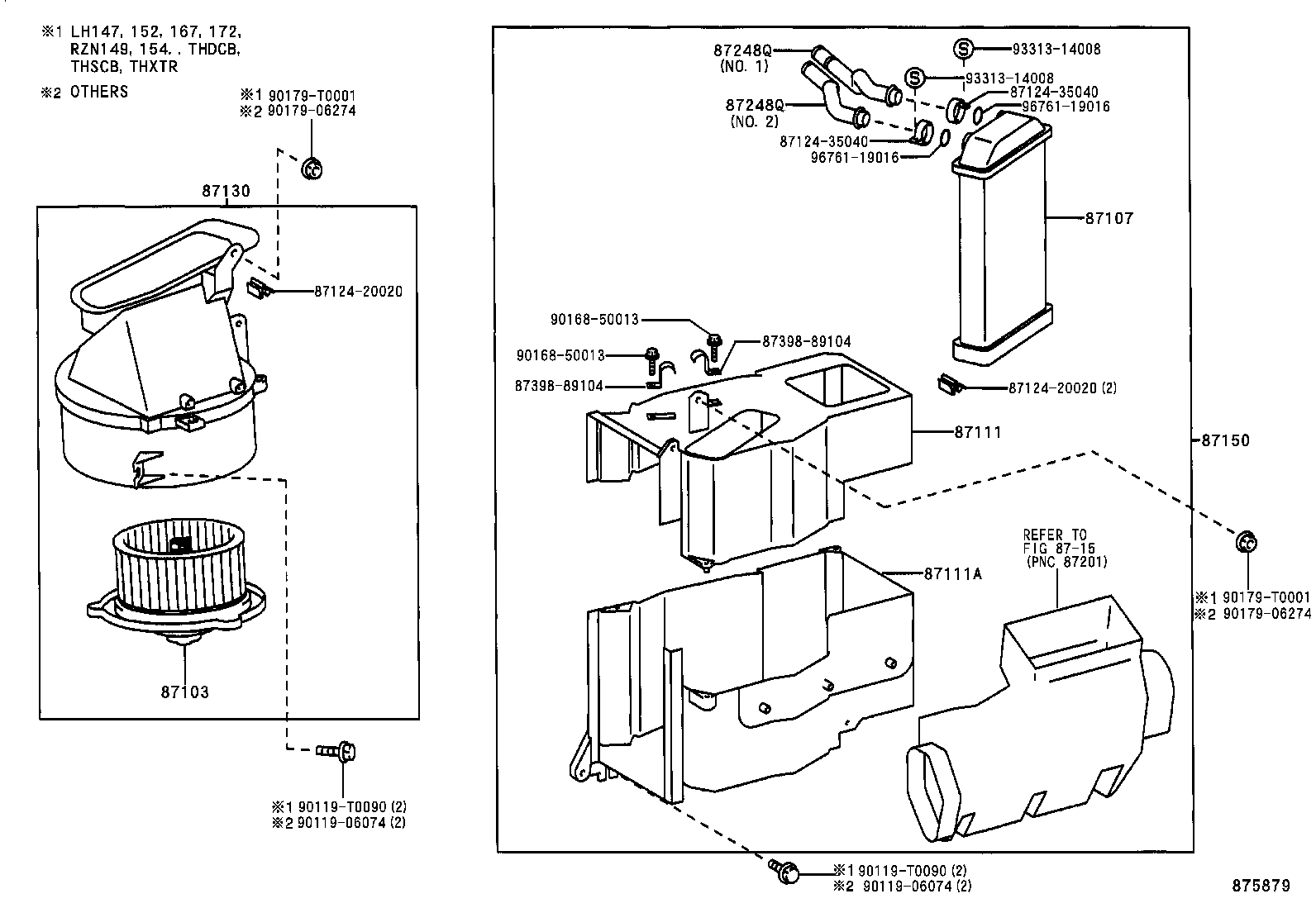 ※1 LH147, 152, 167, 172, RZN149, 154. . THDCB, THSCB, THXTR

※2 OTHERS

※1 90179-T0001
※2 90179-06274

87130

87124-20020

87103

※1 90119-T0090 (2)
※2 90119-06074 (2)

87248Q
(NO. 1)

87248Q
(NO. 2)

S 93313-14008

S 93313-14008

87124-35040

96761-19016

87124-35040

96761-19016

87107

90168-50013

90168-50013

87398-89104

87398-89104

87124-20020 (2)

87111

87150

87111A

REFER TO
FIG 87-15
(PNC 87201)

※1 90179-T0001
※2 90179-06274

※1 90119-T0090 (2)
※2 90119-06074 (2)

875879