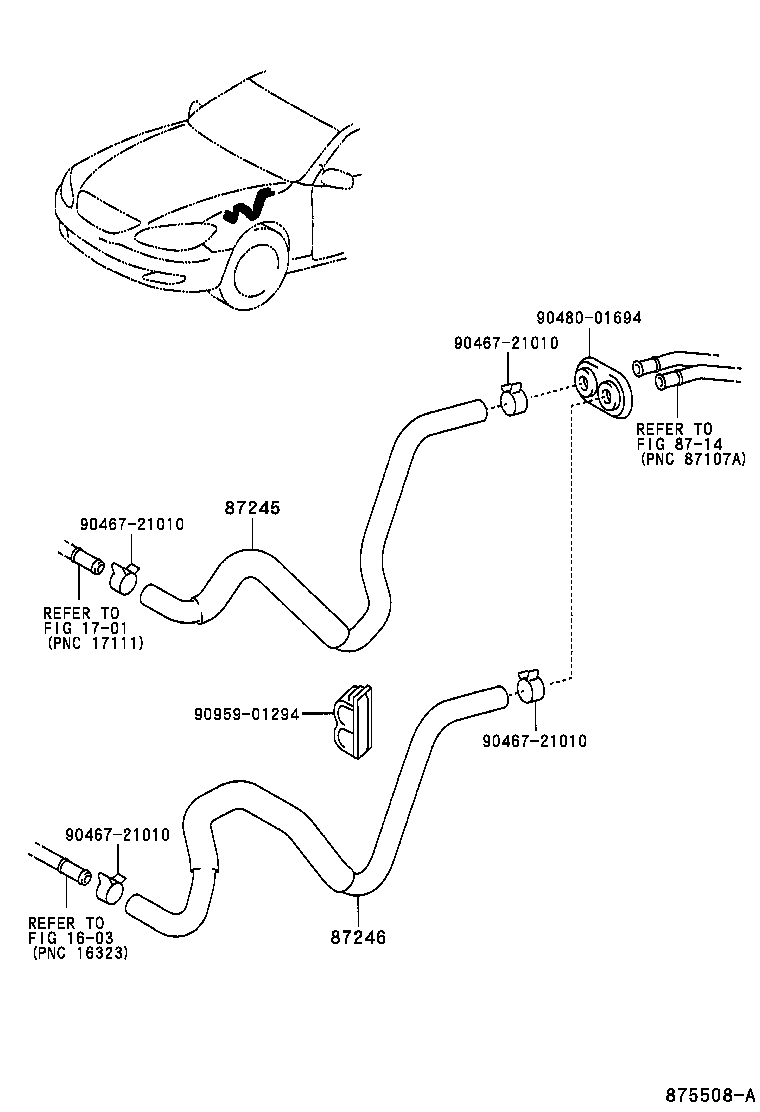 90480-01694

90467-21010

REFER TO
FIG 87-14
(PNC 87107A)

90467-21010

87245

REFER TO
FIG 17-01
(PNC 17111)

90959-01294

90467-21010

90467-21010

REFER TO
FIG 16-03
(PNC 16323)

87246

875508-A