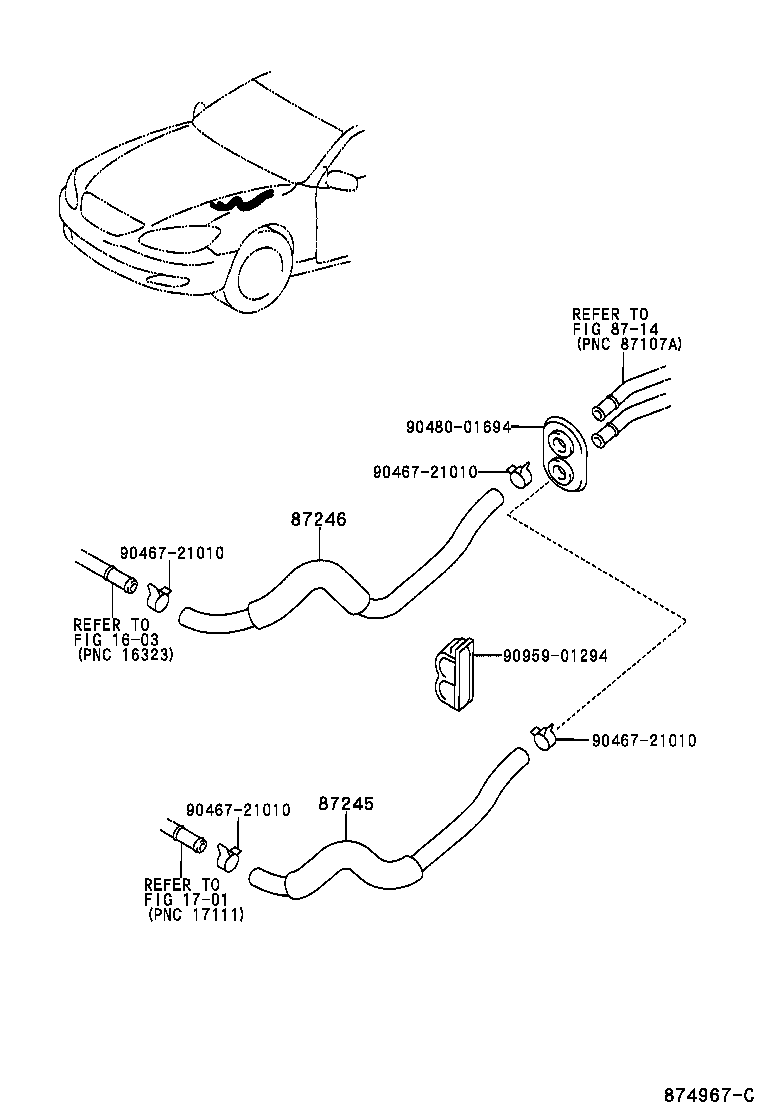 REFER TO
FIG 87-14
(PNC 87107A)

90480-01694

90467-21010

87246

90467-21010

REFER TO
FIG 16-03
(PNC 16323)

90959-01294

90467-21010

90467-21010

87245

REFER TO
FIG 17-01
(PNC 17111)

874967-C