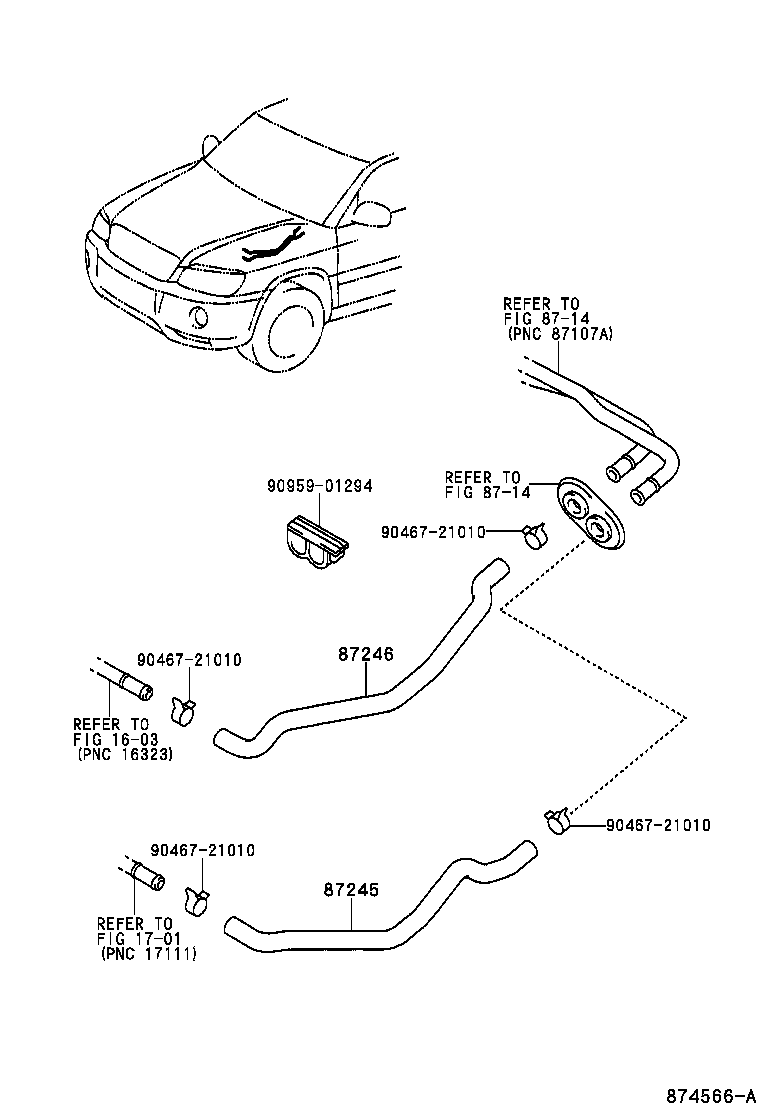 REFER TO
FIG 87-14
(PNC 87107A)

REFER TO
FIG 87-14

90959-01294

90467-21010

90467-21010

87246

REFER TO
FIG 16-03
(PNC 16323)

90467-21010

90467-21010

87245

REFER TO
FIG 17-01
(PNC 17111)

874566-A