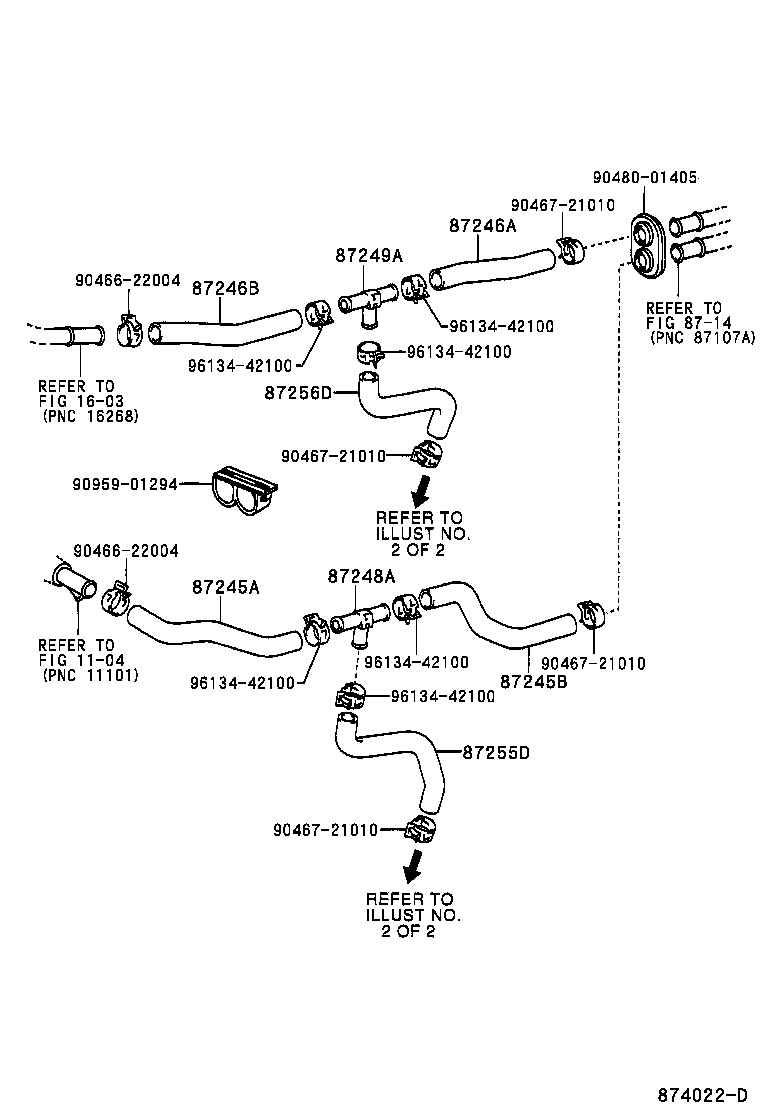 90480-01405
90467-21010
87246A
87249A
90466-22004
87246B
96134-42100
96134-42100
96134-42100
REFER TO
FIG 87-14
(PNC 87107A)
REFER TO
FIG 16-03
(PNC 16268)
87256D
90467-21010
90959-01294
REFER TO
ILLUST NO.
2 OF 2
90466-22004
87245A
87248A
REFER TO
FIG 11-04
(PNC 11101)
96134-42100
96134-42100
90467-21010
87245B
96134-42100
87255D
90467-21010
REFER TO
ILLUST NO.
2 OF 2
874022-D