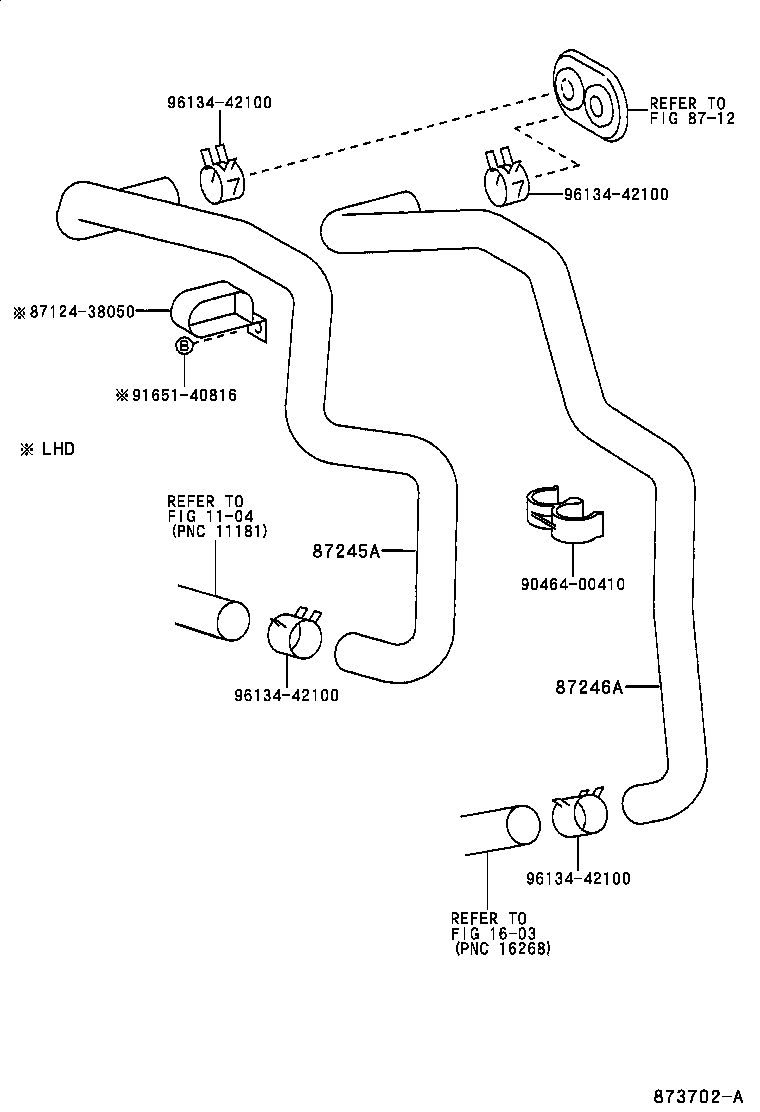 96134-42100

REFER TO
FIG 87-12

96134-42100

※87124-38050

B

※91651-40816

※ LHD

REFER TO
FIG 11-04
(PNC 11181)

87245A

90464-00410

96134-42100

87246A

96134-42100

REFER TO
FIG 16-03
(PNC 16268)

873702-A