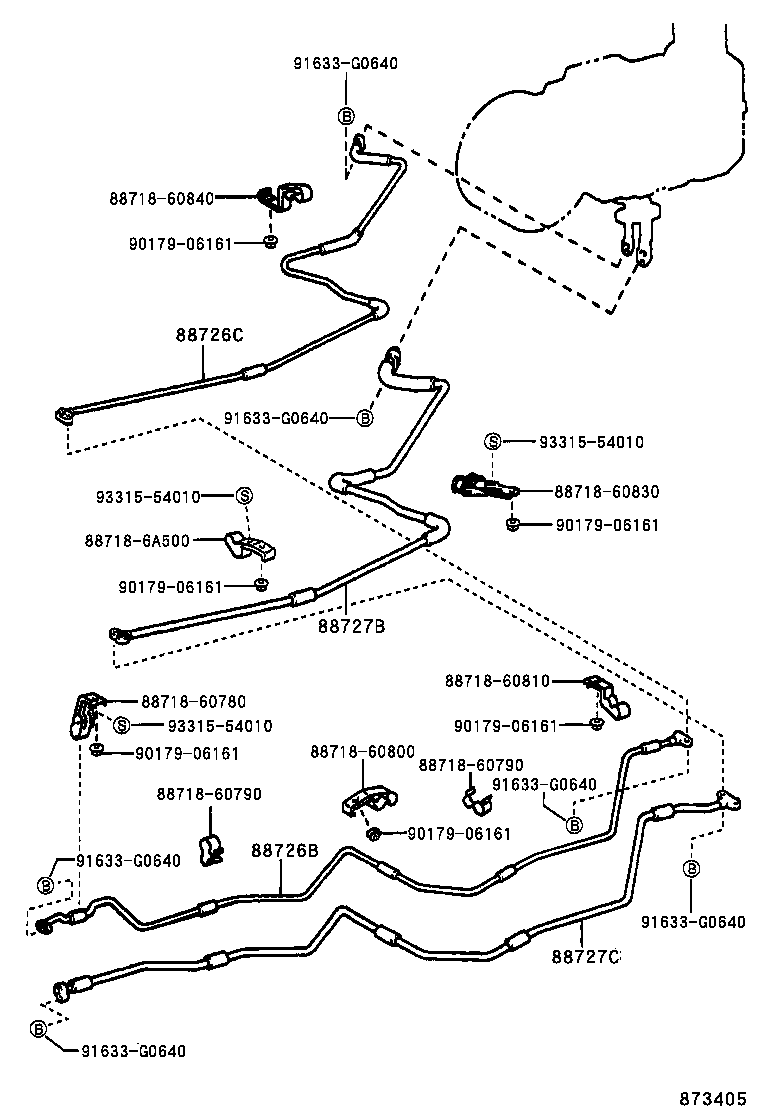 91633-G0640
B
88718-60840
90179-06161
88726C
91633-G0640 B
S 93315-54010
88718-60830
90179-06161
93315-54010 S
88718-6A500
90179-06161
88727B
88718-60780
S 93315-54010
90179-06161
88718-60810
90179-06161
88718-60800
88718-60790
91633-G0640
B
88718-60790
90179-06161
91633-G0640
B
88726B
B
91633-G0640
88727C
B
91633-G0640
873405