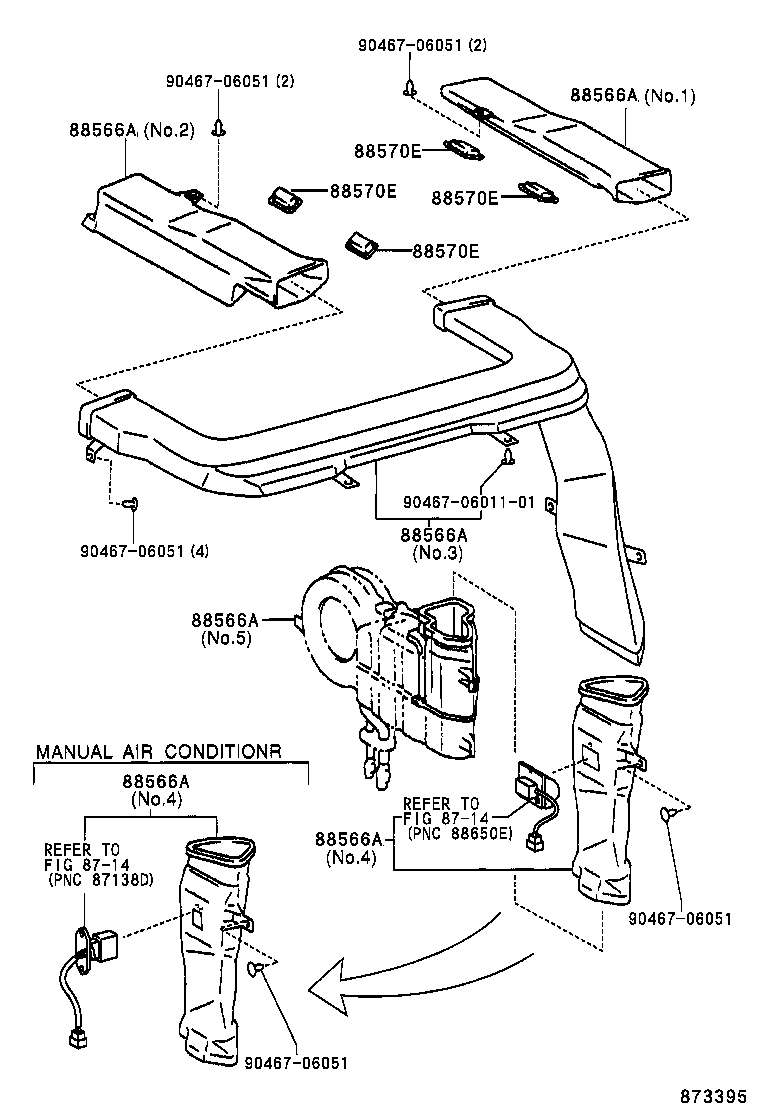 90467-06051 (2)

90467-06051 (2)

88566A (No.1)

88566A (No.2)

88570E

88570E

88570E

88570E

90467-06011-01

88566A
(No.3)

90467-06051 (4)

88566A
(No.5)

MANUAL AIR CONDITIONR

88566A
(No.4)

REFER TO
FIG 87-14
(PNC 87138D)

REFER TO
FIG 87-14
(PNC 88650E)

88566A
(No.4)

90467-06051

90467-06051

873395