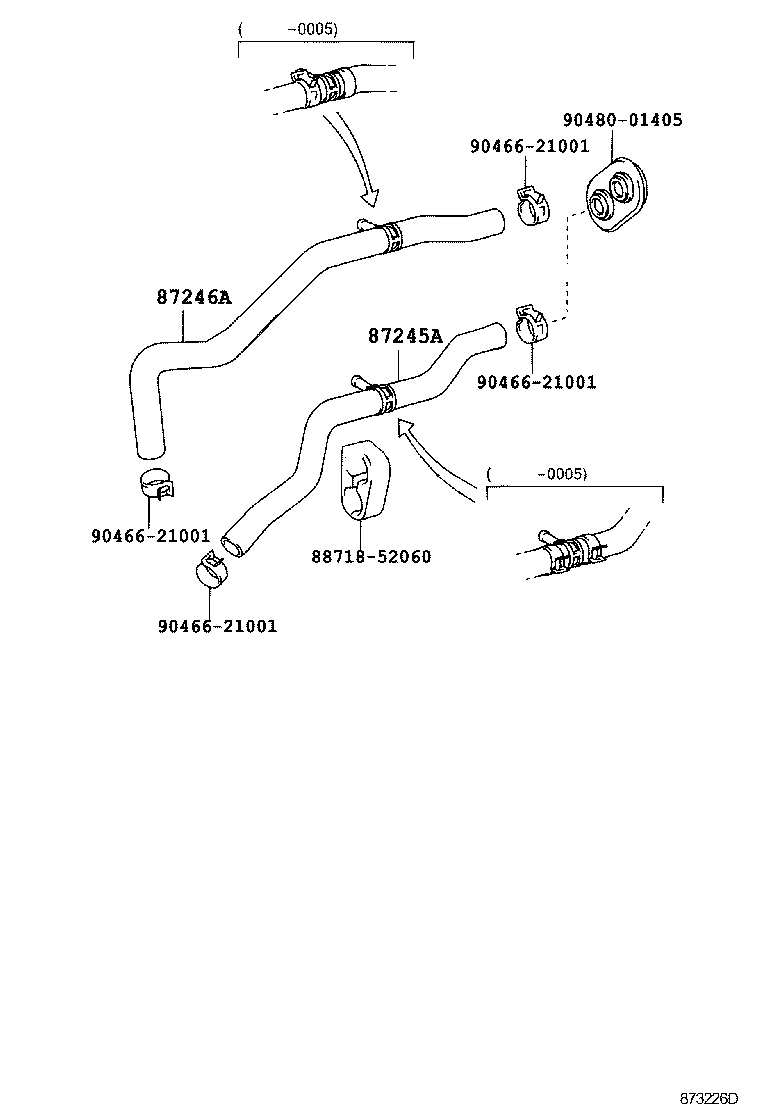 ( -0005)

90480-01405

90466-21001

87246A

87245A

90466-21001

( -0005)

90466-21001

88718-52060

90466-21001

873226D