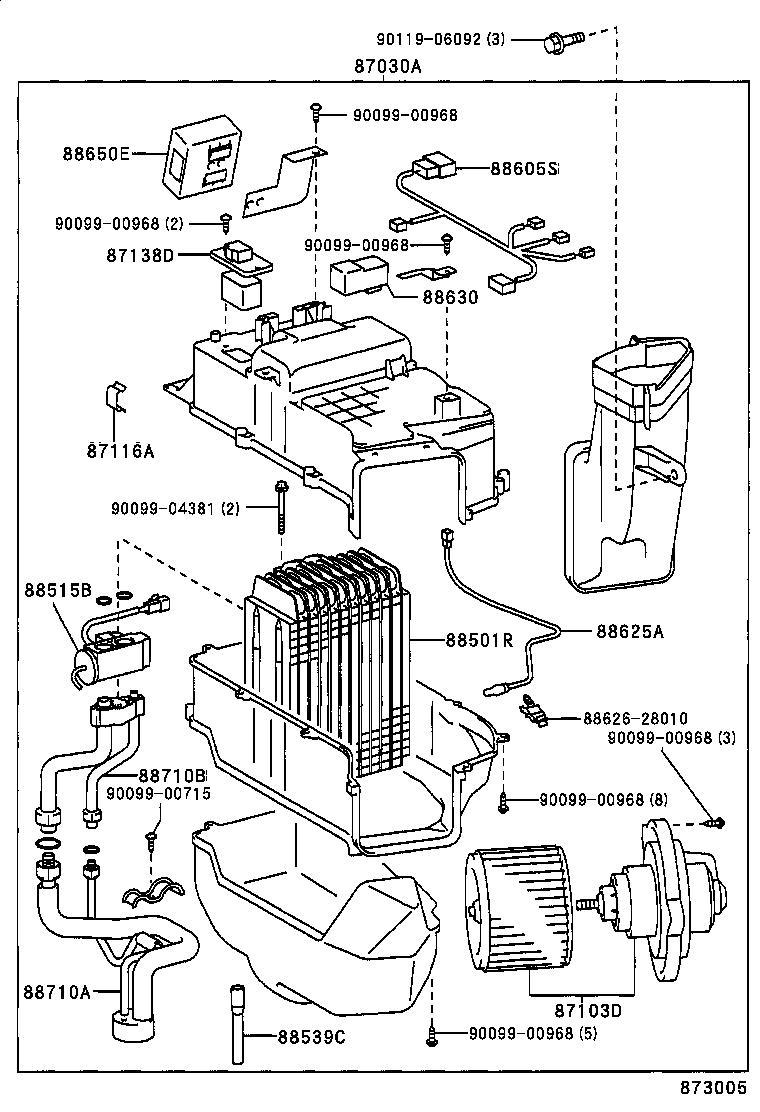 90119-06092 (3)
87030A
90099-00968
88650E
88605S
90099-00968 (2)
90099-00968
87138D
88630
87116A
90099-04381 (2)
88515B
88501R
88625A
88626-28010
90099-00968 (3)
88710B
90099-00715
90099-00968 (8)
88710A
87103D
88539C
90099-00968 (5)
873005