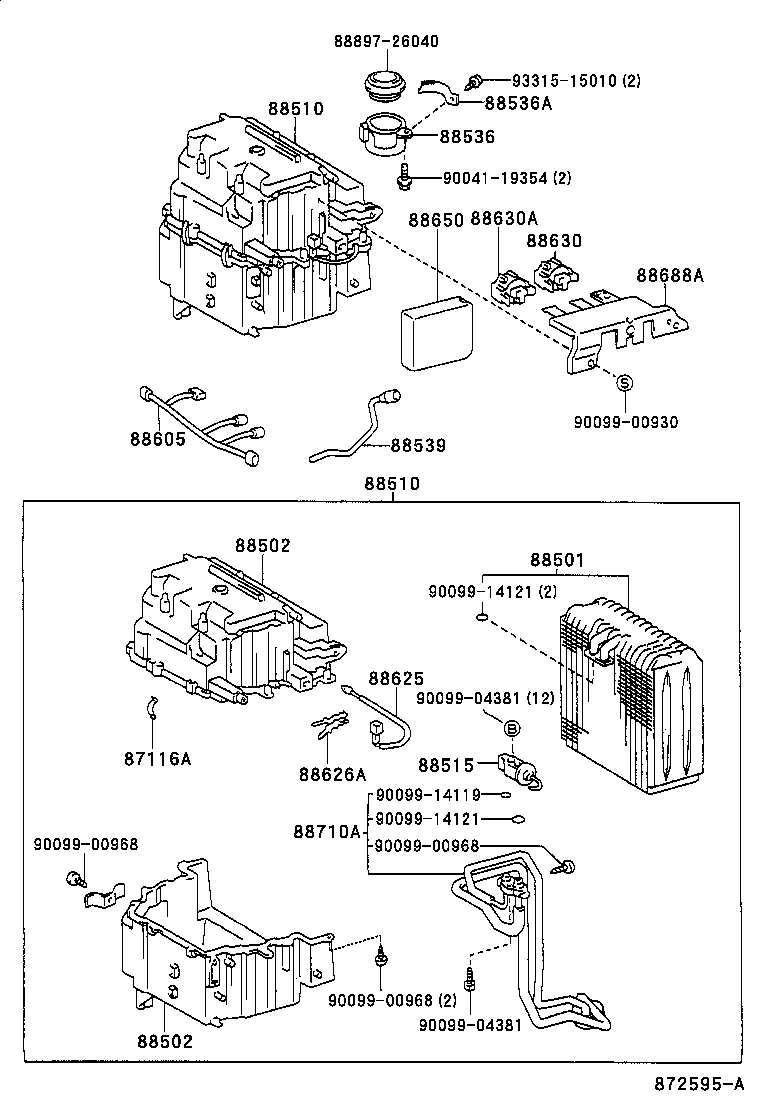 88897-26040
93315-15010 (2)
88536A
88510
88536
90041-19354 (2)
88650
88630A
88630
88688A
S
90099-00930
88605
88539
88510
88502
88501
90099-14121 (2)
88625
90099-04381 (12)
B
87116A
88626A
88515
90099-14119
90099-14121
88710A
90099-00968
90099-00968
90099-00968 (2)
90099-04381
88502
872595-A