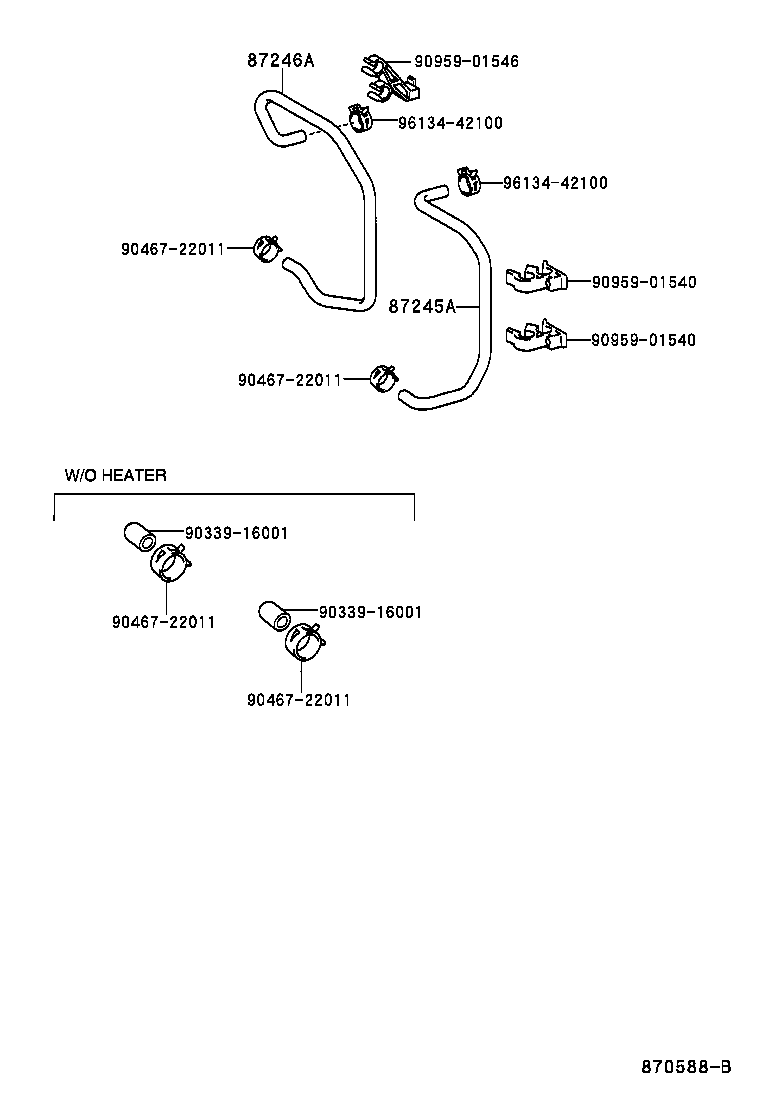 87246A
90959-01546
96134-42100
96134-42100
90467-22011
90959-01540
87245A
90959-01540
90467-22011

W/O HEATER
90339-16001
90467-22011
90339-16001
90467-22011

870588-B