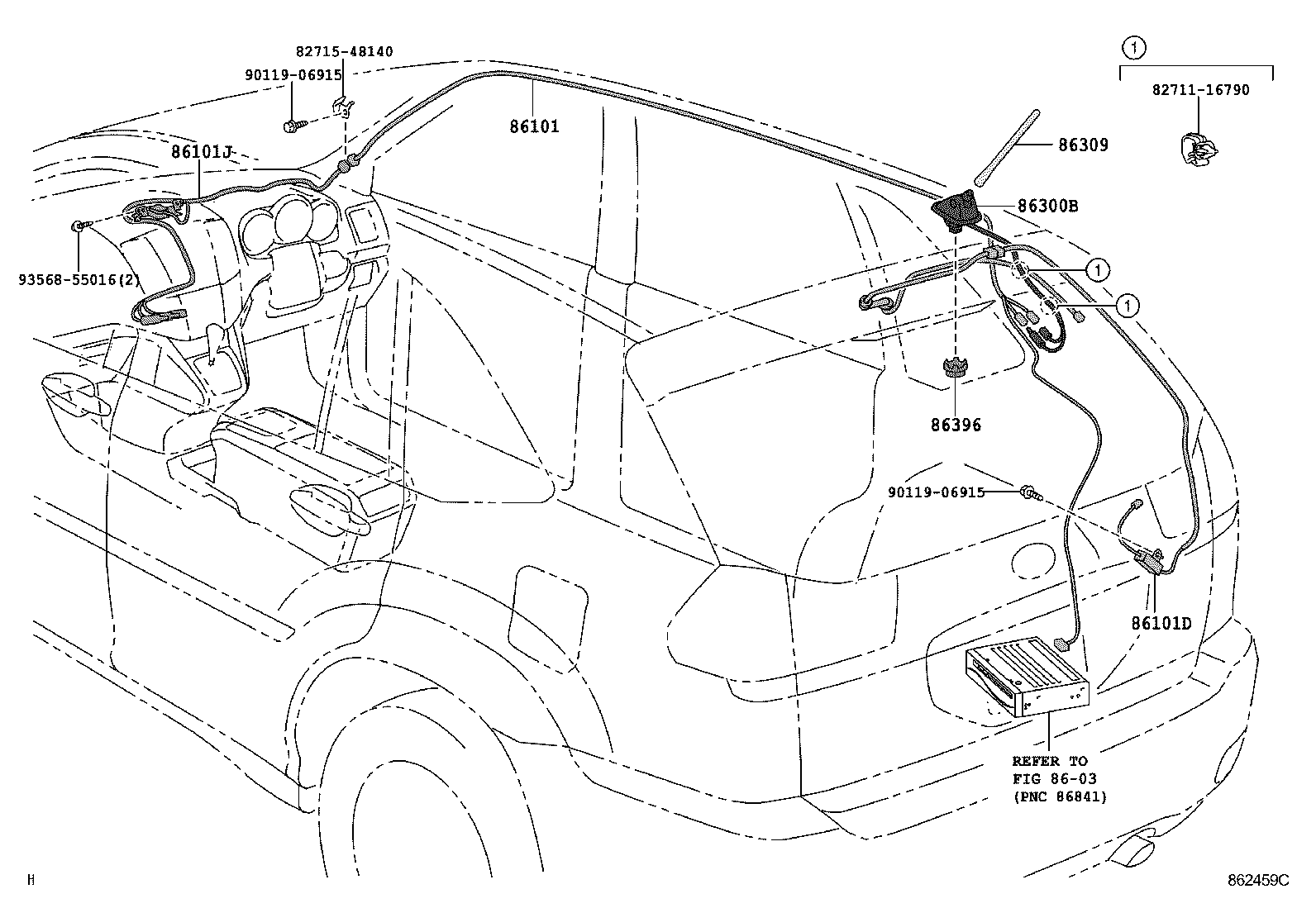 82715-48140
90119-06915
86101
86101J
93568-55016(2)
1
82711-16790
86309
86300B
1
1
86396
90119-06915
86101D
REFER TO
FIG 86-03
(PNC 86841)
H
862459C