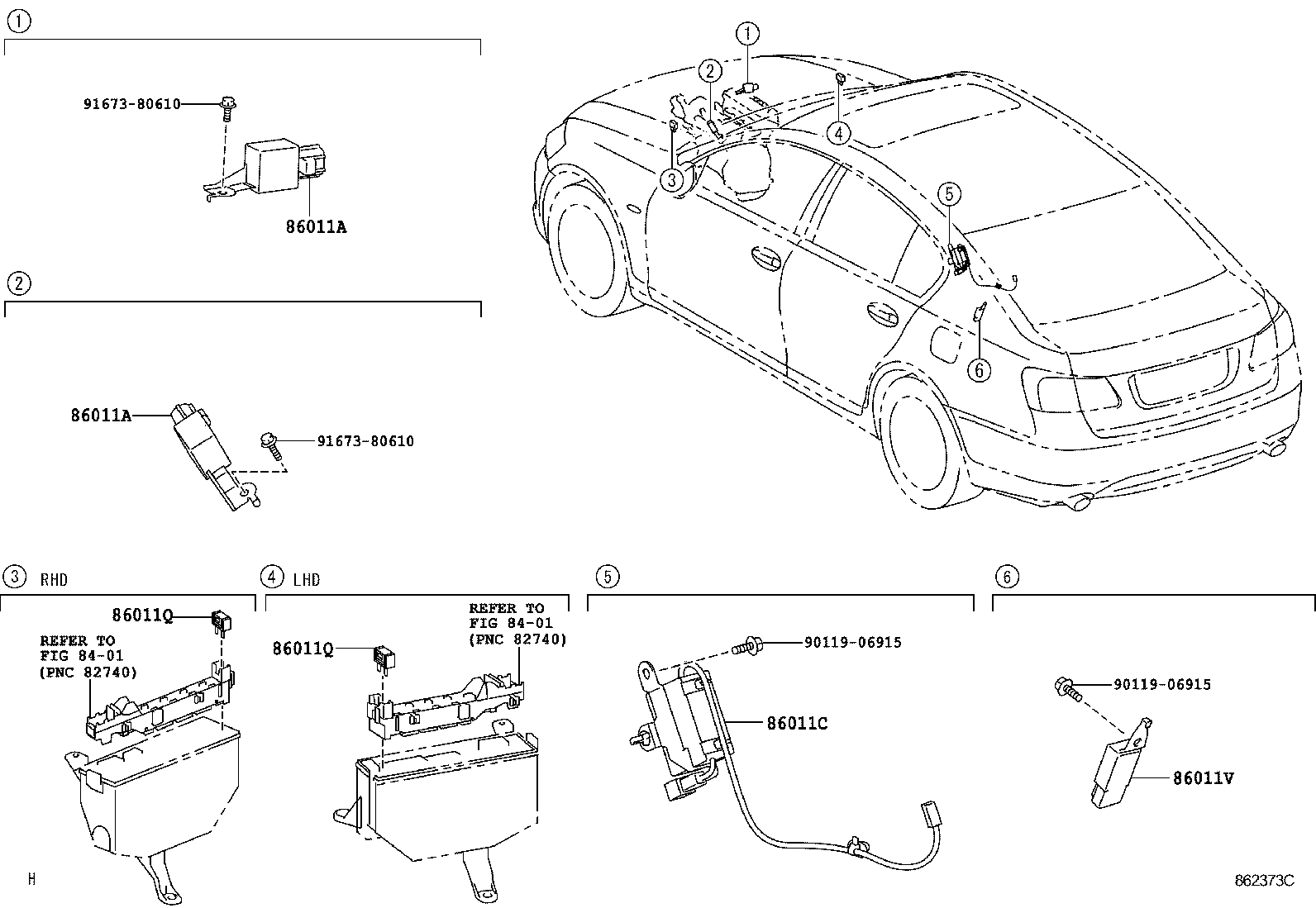 ①
91673-80610
86011A

②
86011A
91673-80610

① ② ③ ④ ⑤ ⑥

③ RHD
86011Q
REFER TO FIG 84-01 (PNC 82740)

④ LHD
REFER TO FIG 84-01 (PNC 82740)
86011Q

⑤
90119-06915
86011C

⑥
90119-06915
86011V

H
862373C