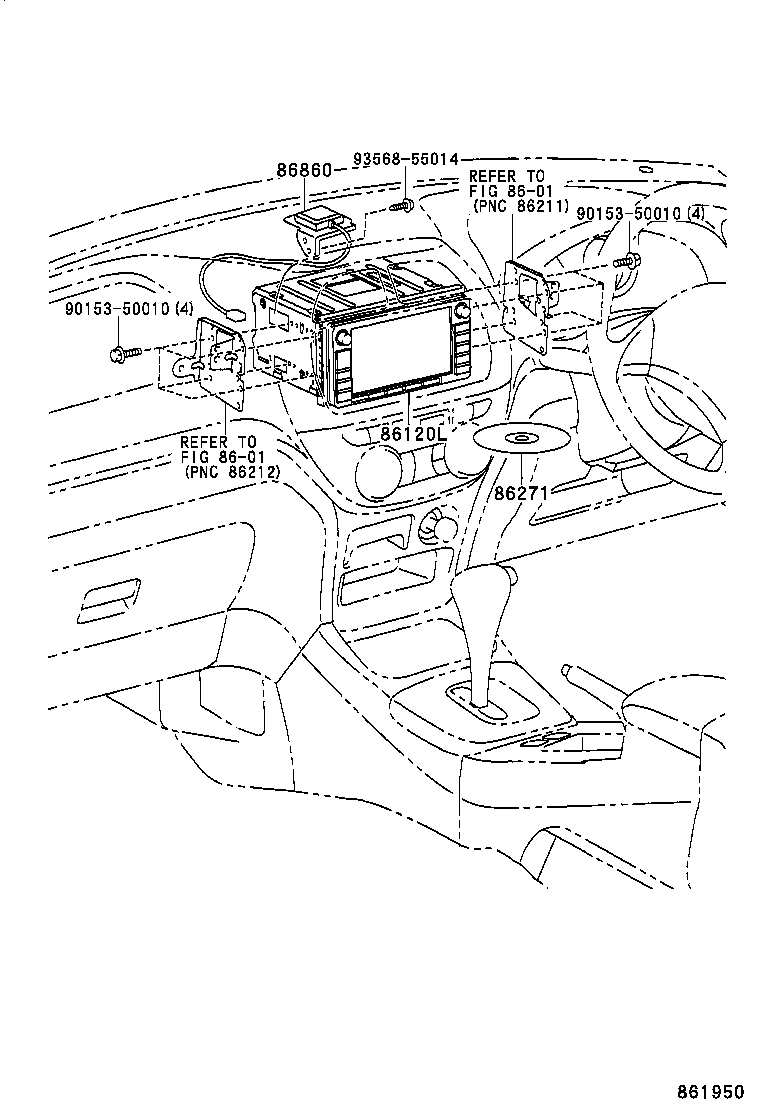 86860
93568-55014
REFER TO
FIG 86-01
(PNC 86211)
90153-50010 (4)
90153-50010 (4)
REFER TO
FIG 86-01
(PNC 86212)
86120L
86271
861950